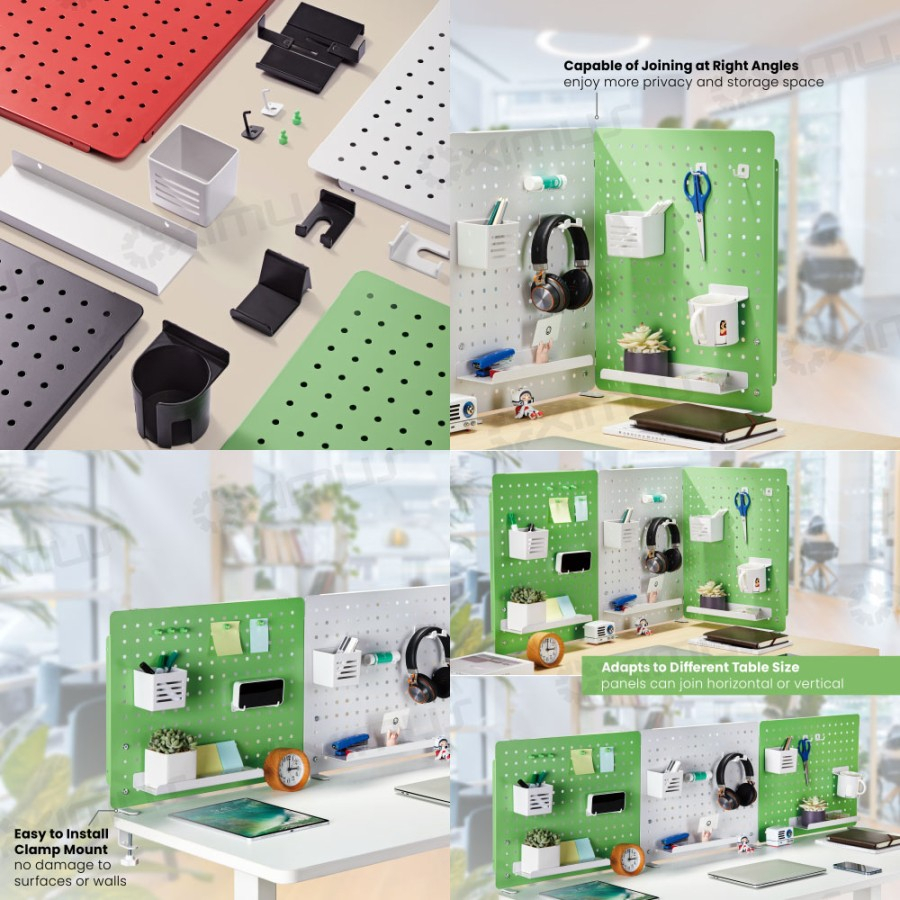 Capable of Joining at Right Angles
enjoy more privacy and storage space

Adapts to Different Table Size
panels can join horizontal or vertical

Easy to Install
Clamp Mount
no damage to
surfaces or walls