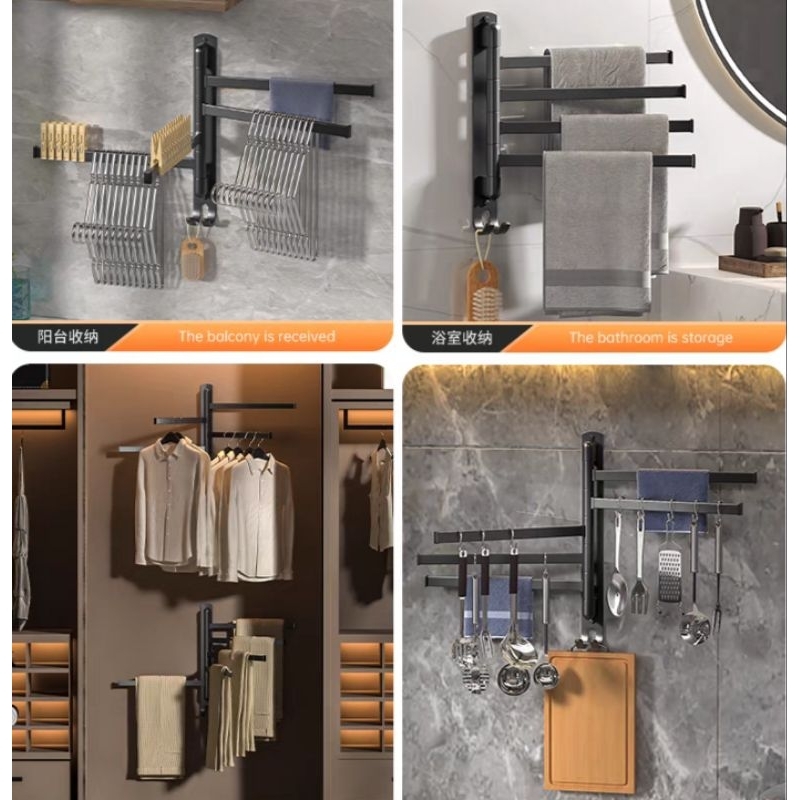 阳台收纳 The balcony is received

浴室收纳 The bathroom is storage