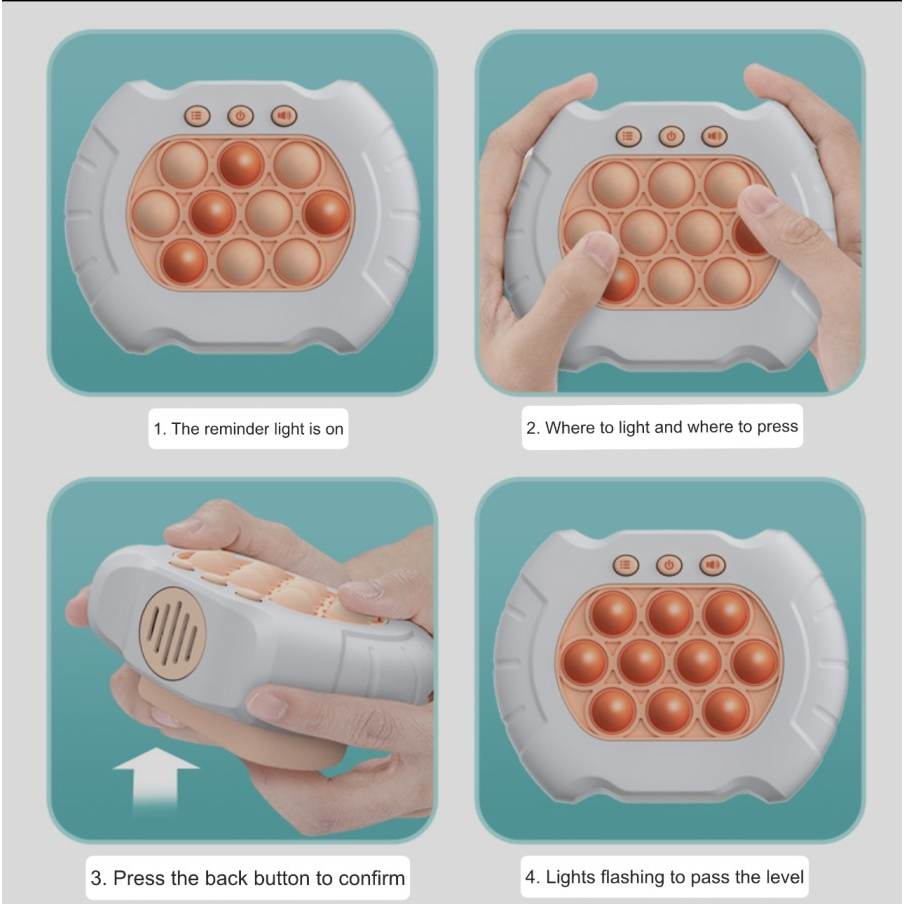 1. The reminder light is on

2. Where to light and where to press

3. Press the back button to confirm

4. Lights flashing to pass the level