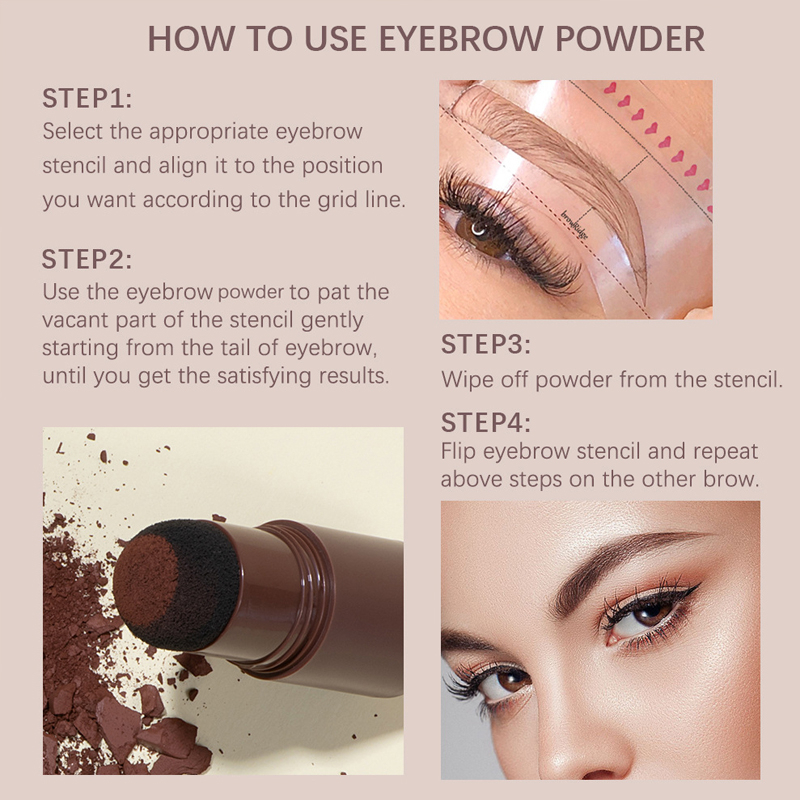 HOW TO USE EYEBROW POWDER

STEP1:
Select the appropriate eyebrow stencil and align it to the position you want according to the grid line.

STEP2:
Use the eyebrow powder to pat the vacant part of the stencil gently starting from the tail of eyebrow, until you get the satisfying results.

browRidge

STEP3:
Wipe off powder from the stencil.

STEP4:
Flip eyebrow stencil and repeat above steps on the other brow.