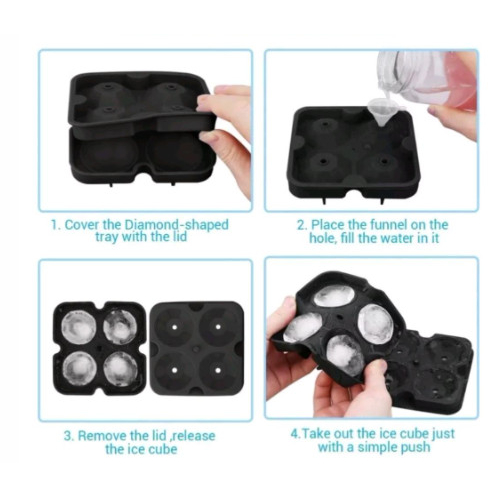 1. Cover the Diamond-shaped tray with the lid

2. Place the funnel on the hole, fill the water in it

3. Remove the lid ,release the ice cube

4.Take out the ice cube just with a simple push