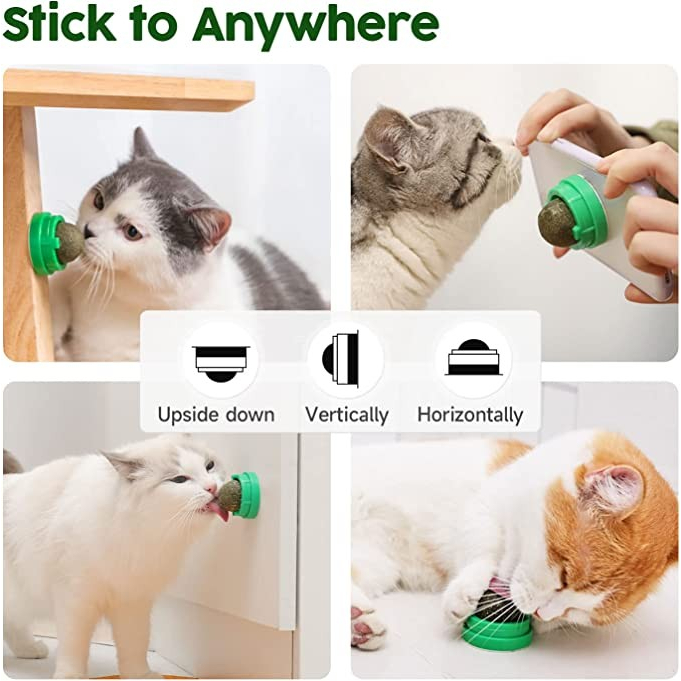 Stick to Anywhere

Upside down

Vertically

Horizontally