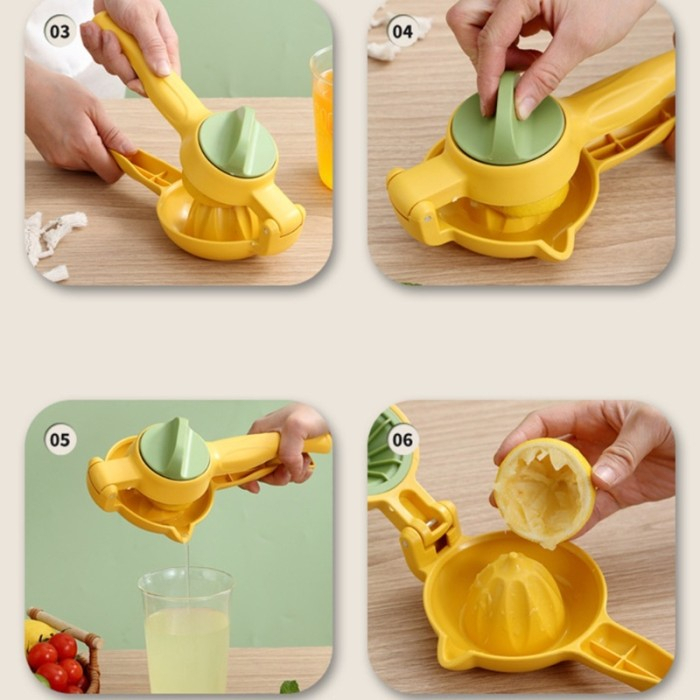 03

04

05

06