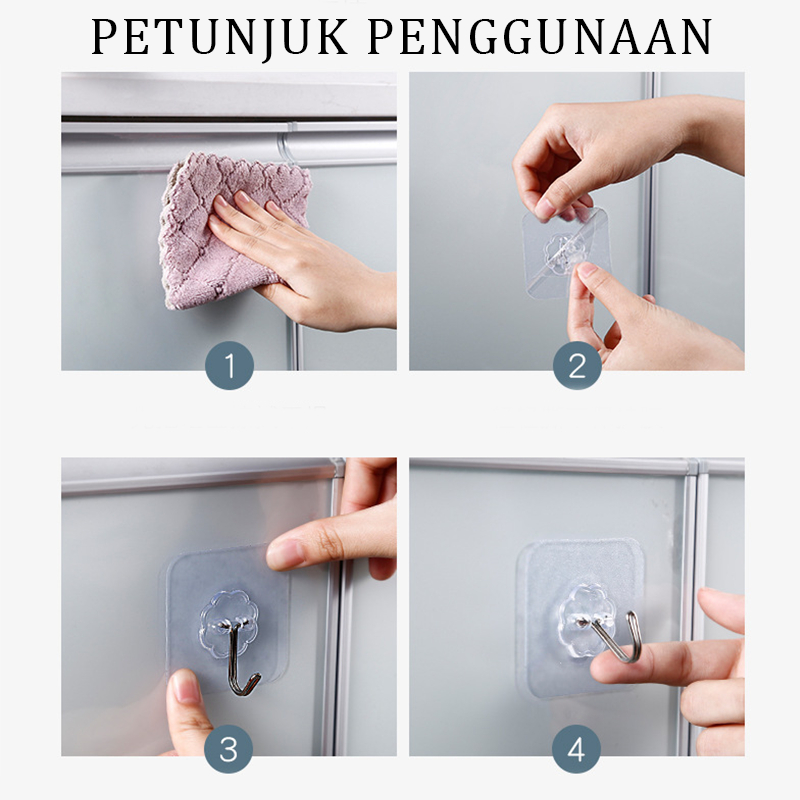 PETUNJUK PENGGUNAAN

1

2

3

4