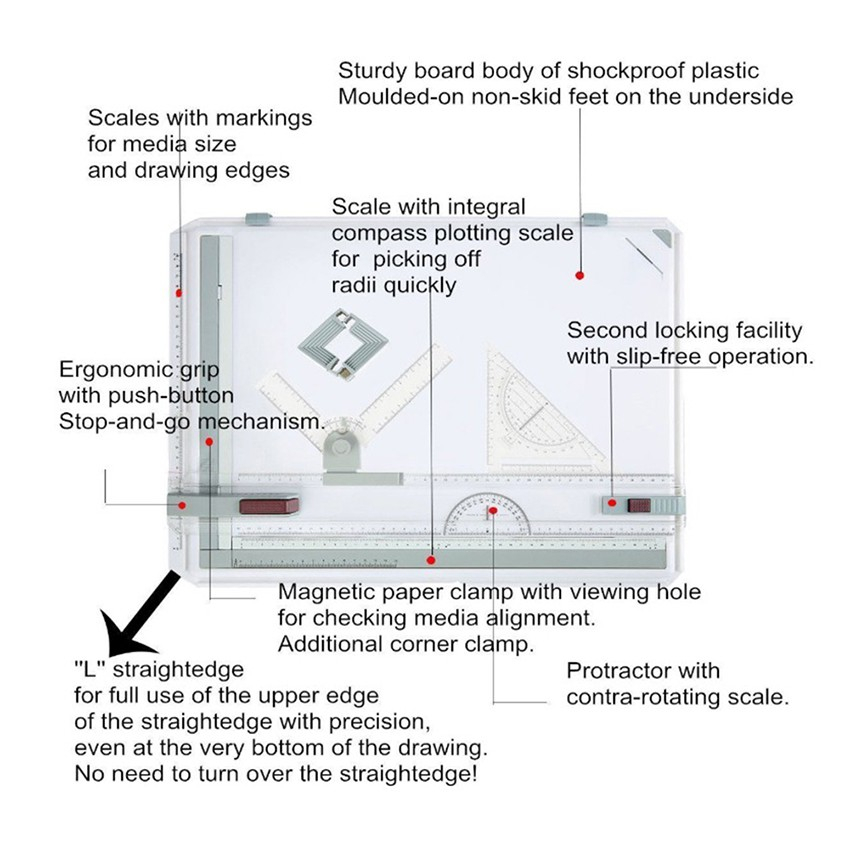 Sturdy board body of shockproof plastic
Moulded-on non-skid feet on the underside

Scales with markings
for media size
and drawing edges

Scale with integral
compass plotting scale
for picking off
radii quickly

Second locking facility
with slip-free operation.

Ergonomic grip
with push-button
Stop-and-go mechanism.

Magnetic paper clamp with viewing hole
for checking media alignment.
Additional corner clamp.

"L" straightedge
for full use of the upper edge
of the straightedge with precision,
even at the very bottom of the drawing.
No need to turn over the straightedge!

Protractor with
contra-rotating scale.