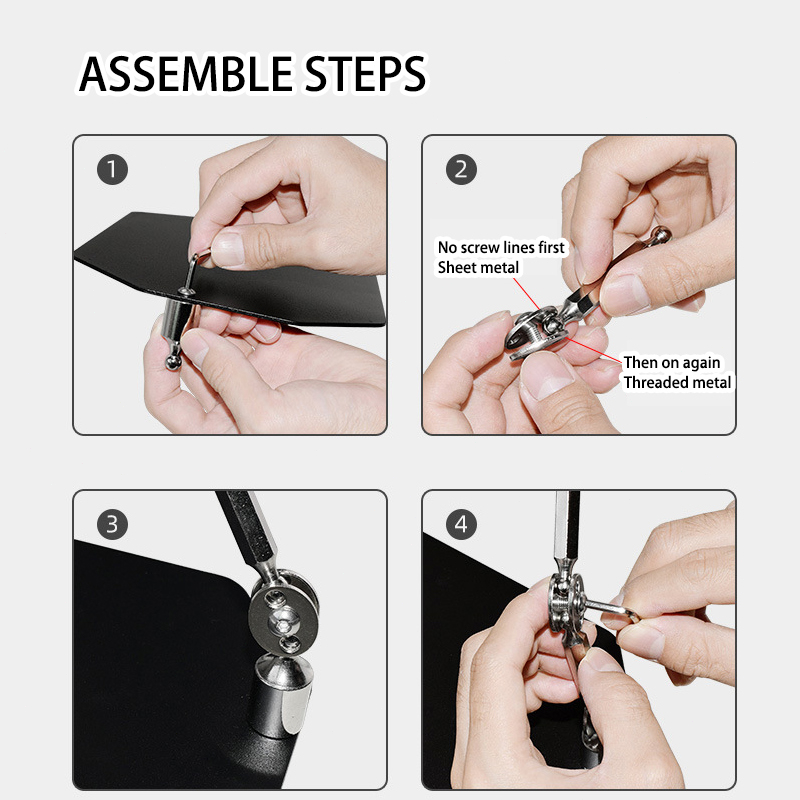 ASSEMBLE STEPS

1

2

No screw lines first
Sheet metal

Then on again
Threaded metal

3

4