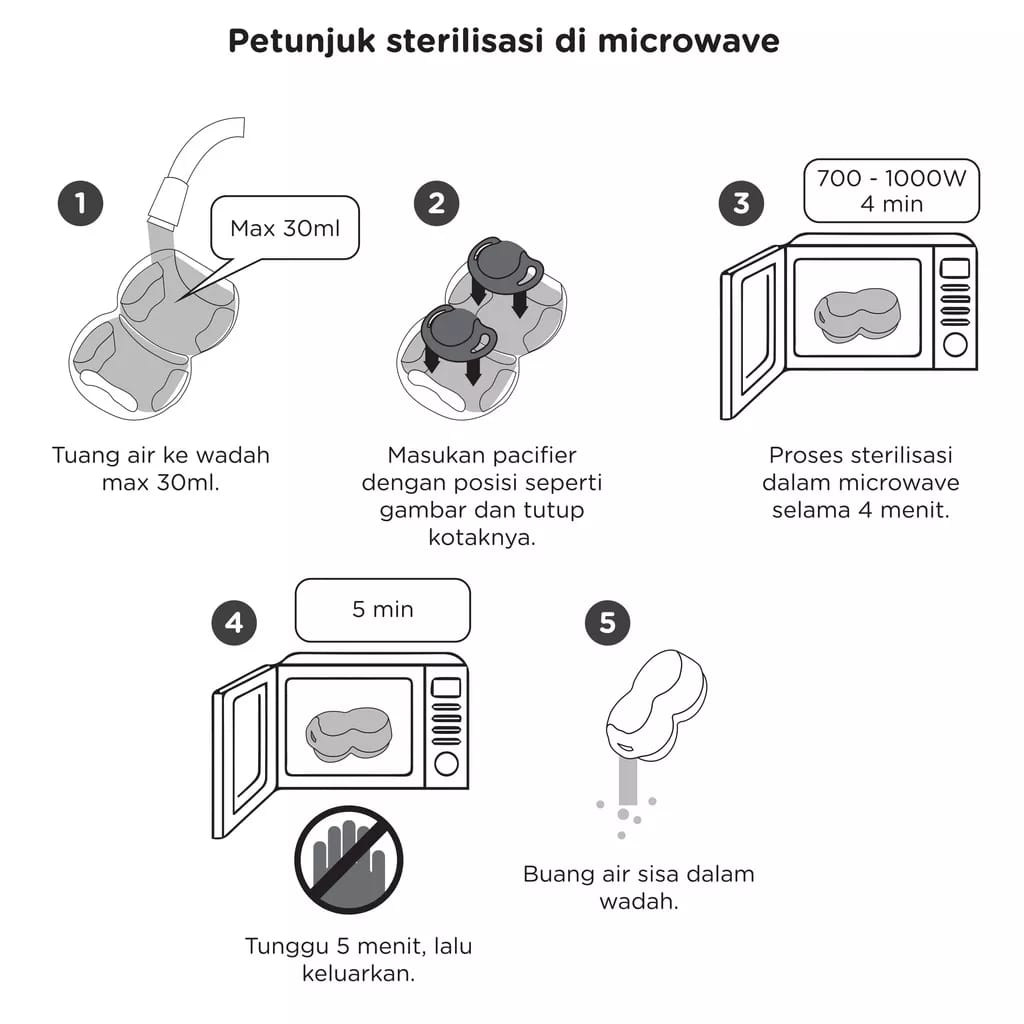 Petunjuk sterilisasi di microwave

1

Max 30ml

Tuang air ke wadah max 30ml.

2

Masukan pacifier dengan posisi seperti gambar dan tutup kotaknya.

3

700 - 1000W
4 min

Proses sterilisasi dalam microwave selama 4 menit.

4

5 min

Tunggu 5 menit, lalu keluarkan.

5

Buang air sisa dalam wadah.