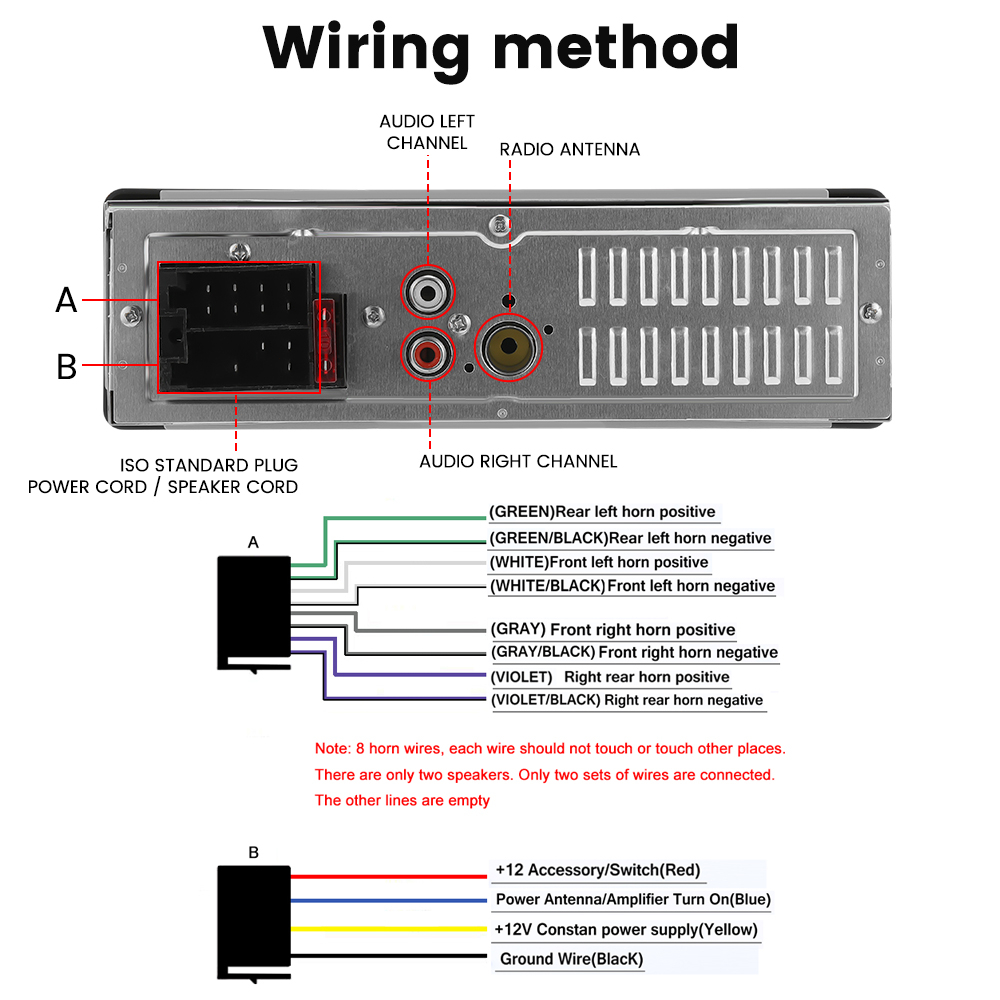 Wiring method

AUDIO LEFT CHANNEL

RADIO ANTENNA

A

B

ISO STANDARD PLUG
POWER CORD / SPEAKER CORD

AUDIO RIGHT CHANNEL

A

(GREEN)Rear left horn positive
(GREEN/BLACK)Rear left horn negative
(WHITE)Front left horn positive
(WHITE/BLACK)Front left horn negative
(GRAY) Front right horn positive
(GRAY/BLACK) Front right horn negative
(VIOLET) Right rear horn positive
(VIOLET/BLACK) Right rear horn negative

Note: 8 horn wires, each wire should not touch or touch other places.
There are only two speakers. Only two sets of wires are connected.
The other lines are empty

B

+12 Accessory/Switch(Red)
Power Antenna/Amplifier Turn On(Blue)
+12V Constan power supply(Yellow)
Ground Wire(BlacK)