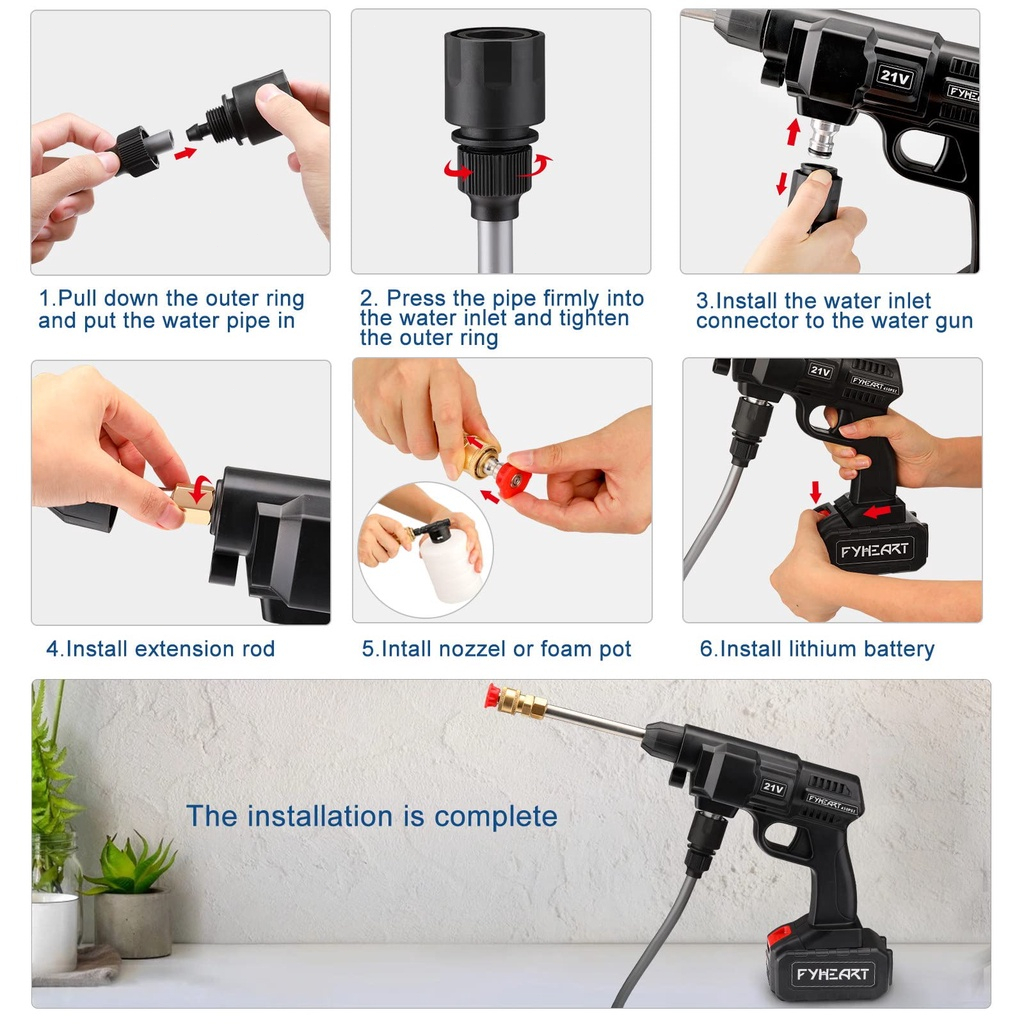 21V
FYHEART

1.Pull down the outer ring and put the water pipe in

2. Press the pipe firmly into the water inlet and tighten the outer ring

3.Install the water inlet connector to the water gun

21V
FYHEART
FYHEART

4.Install extension rod

5.Intall nozzel or foam pot

6.Install lithium battery

The installation is complete

21V
FYHEART
FYHEART