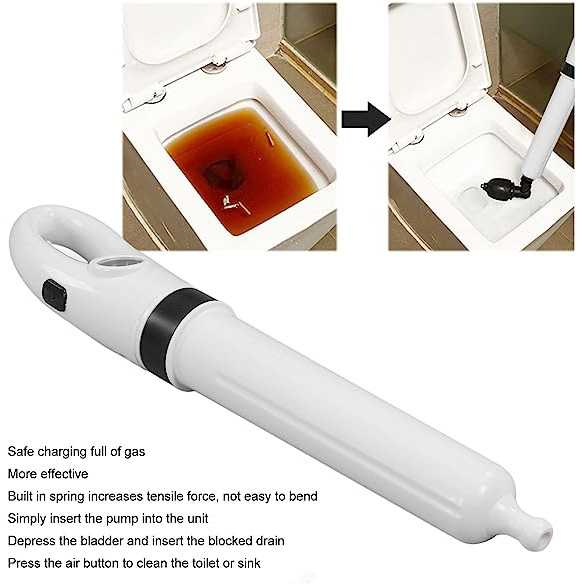 Safe charging full of gas
More effective
Built in spring increases tensile force, not easy to bend
Simply insert the pump into the unit
Depress the bladder and insert the blocked drain
Press the air button to clean the toilet or sink