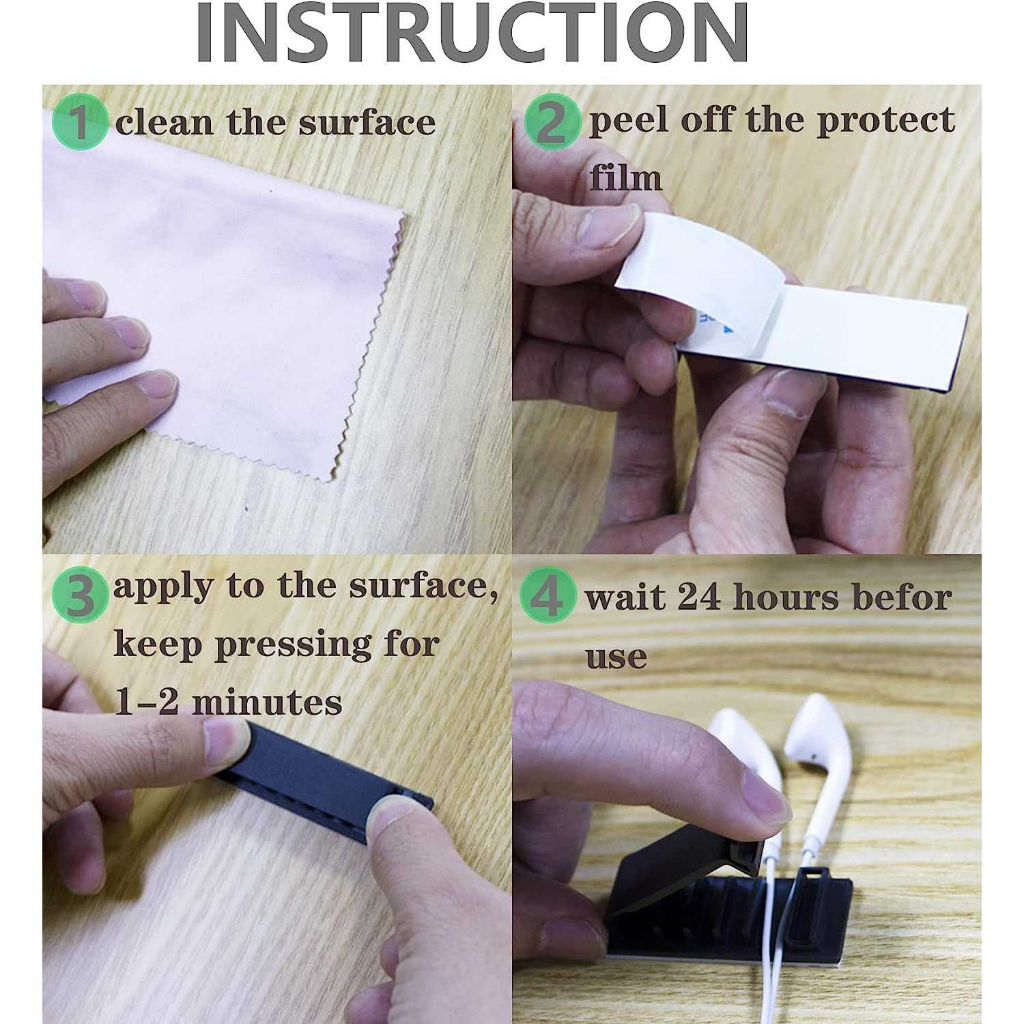 INSTRUCTION

1 clean the surface

2 peel off the protect film

3 apply to the surface, keep pressing for 1-2 minutes

4 wait 24 hours befor use