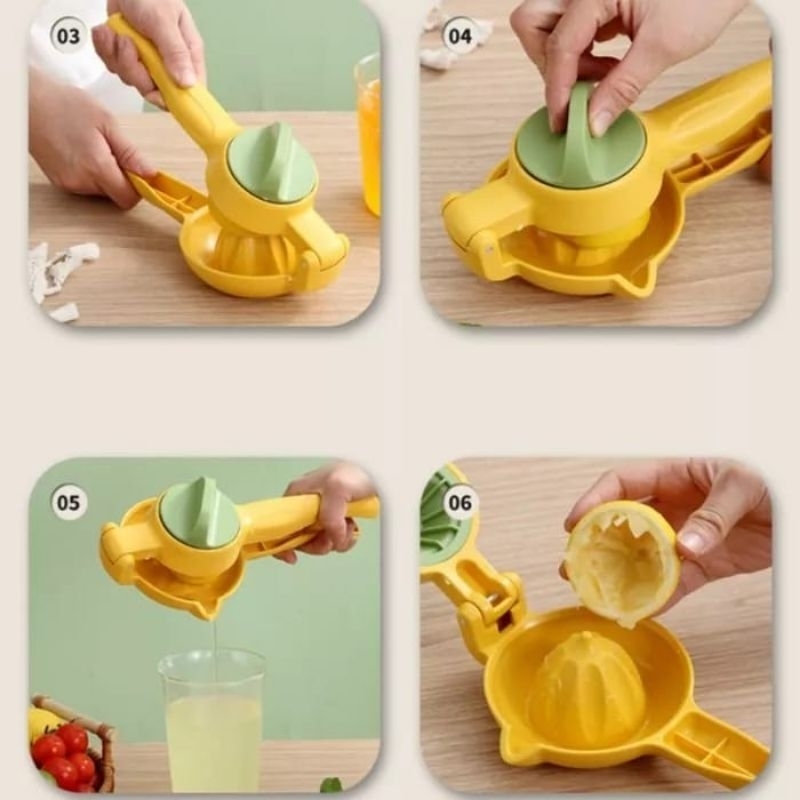 03

04

05

06