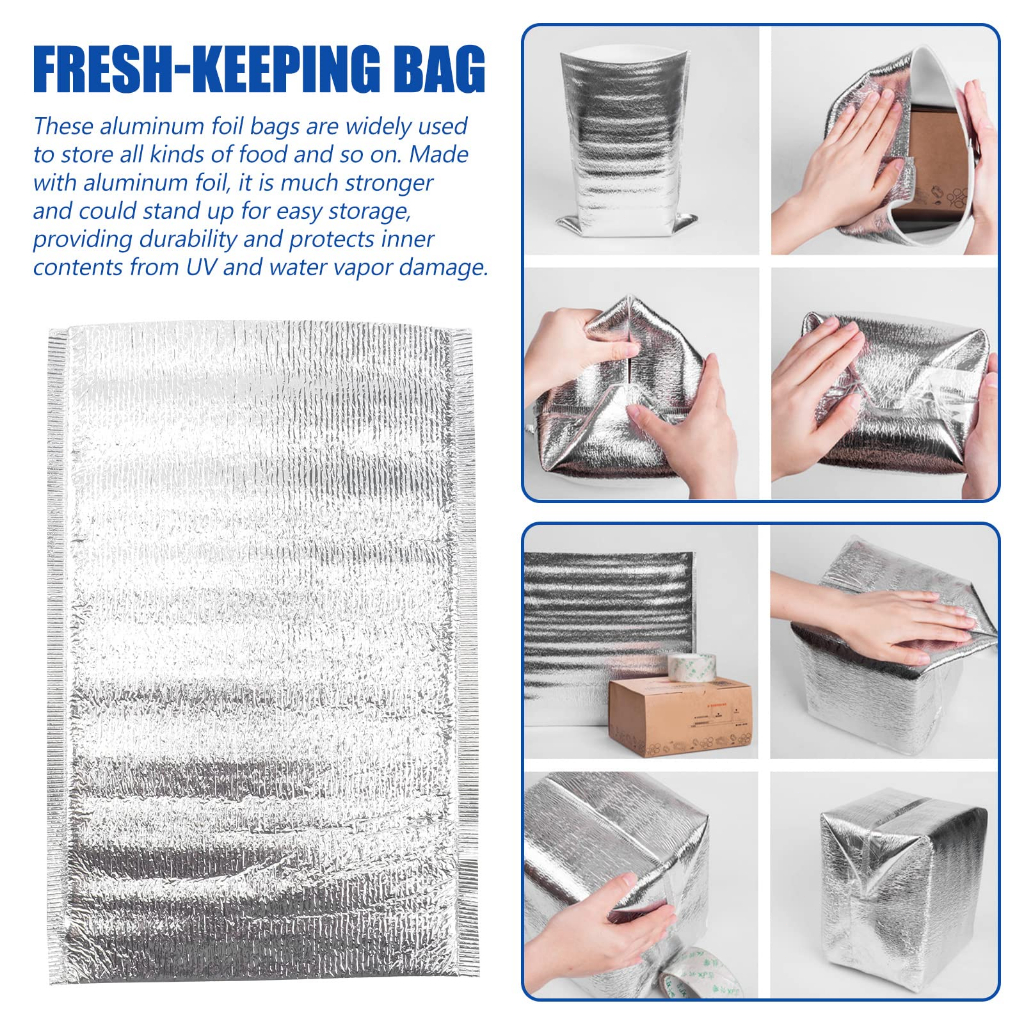 FRESH-KEEPING BAG

These aluminum foil bags are widely used to store all kinds of food and so on. Made with aluminum foil, it is much stronger and could stand up for easy storage, providing durability and protects inner contents from UV and water vapor damage.