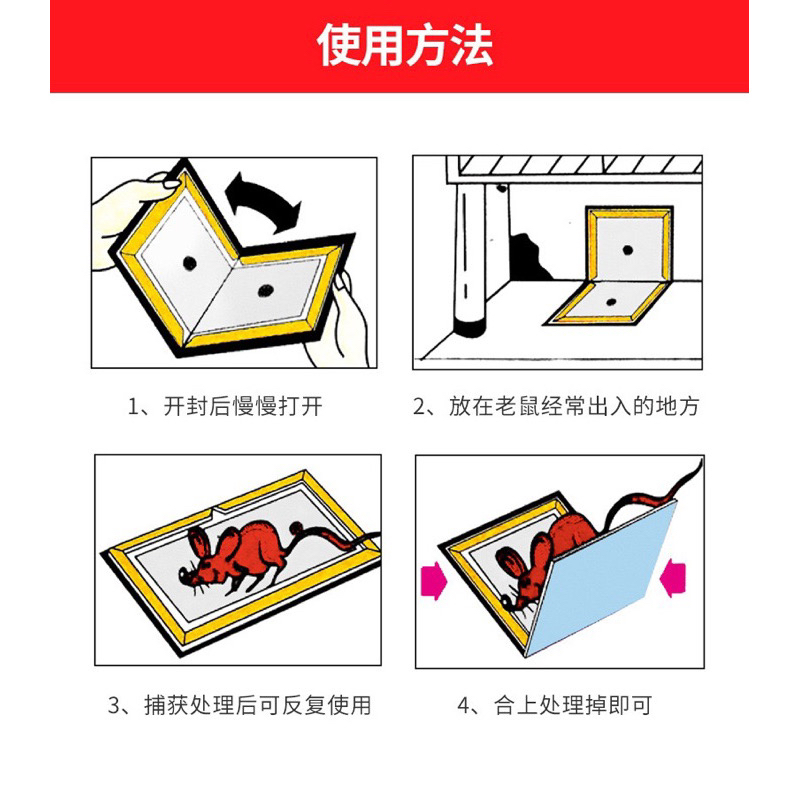 使用方法

1、开封后慢慢打开

2、放在老鼠经常出入的地方

3、捕获处理后可反复使用

4、合上处理掉即可