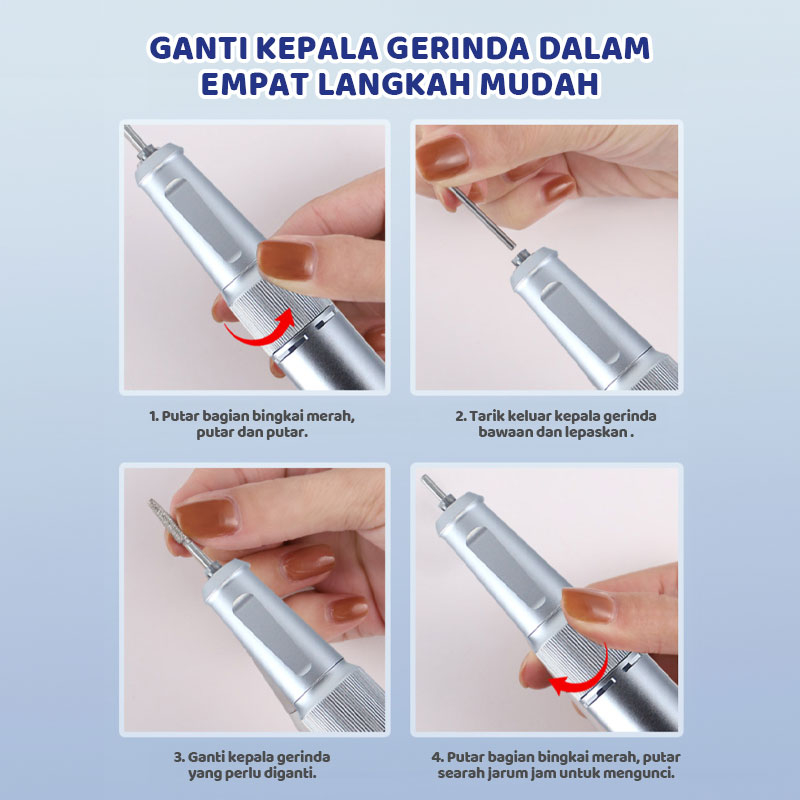 GANTI KEPALA GERINDA DALAM EMPAT LANGKAH MUDAH

1. Putar bagian bingkai merah, putar dan putar.

2. Tarik keluar kepala gerinda bawaan dan lepaskan .

3. Ganti kepala gerinda yang perlu diganti.

4. Putar bagian bingkai merah, putar searah jarum jam untuk mengunci.