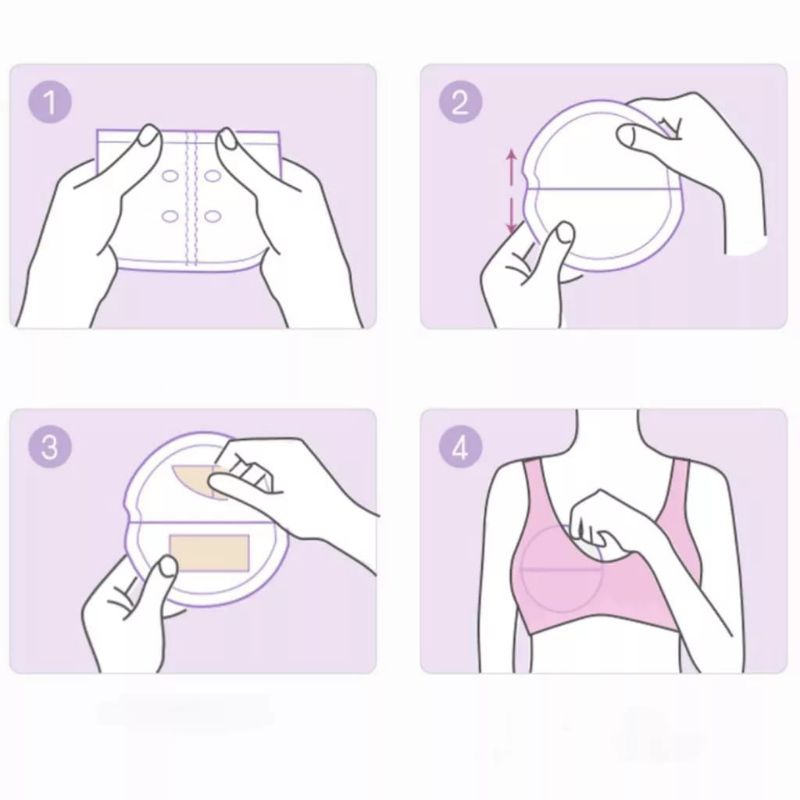 1

2

3

4