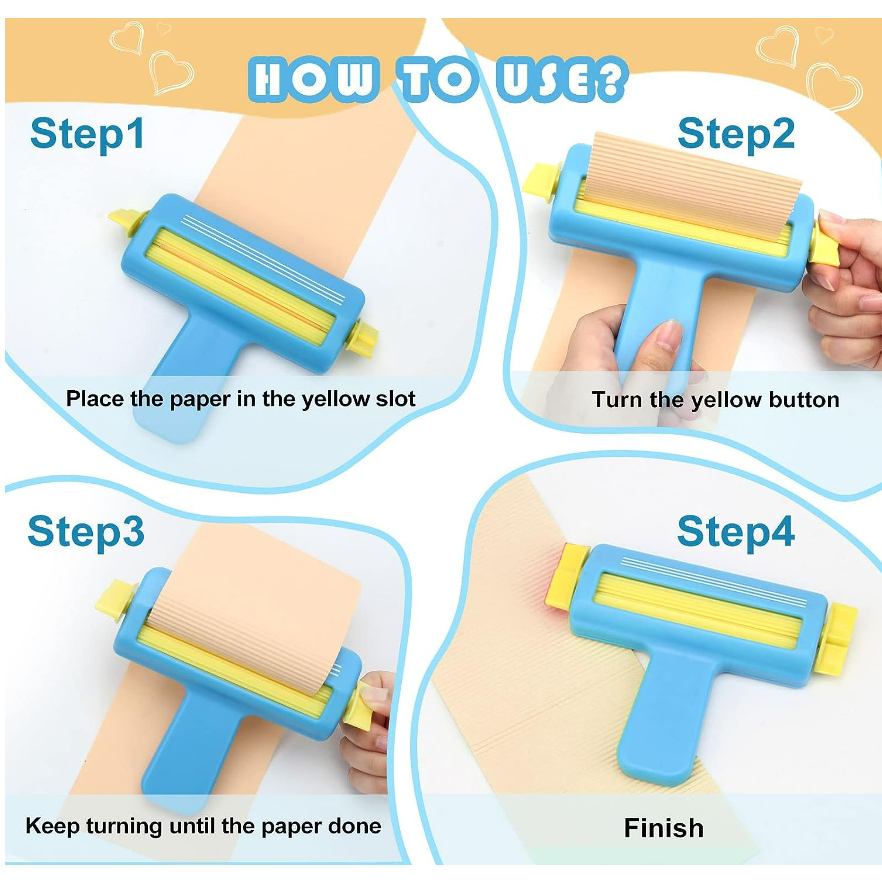 HOW TO USE?

Step1

Place the paper in the yellow slot

Step2

Turn the yellow button

Step3

Keep turning until the paper done

Step4

Finish