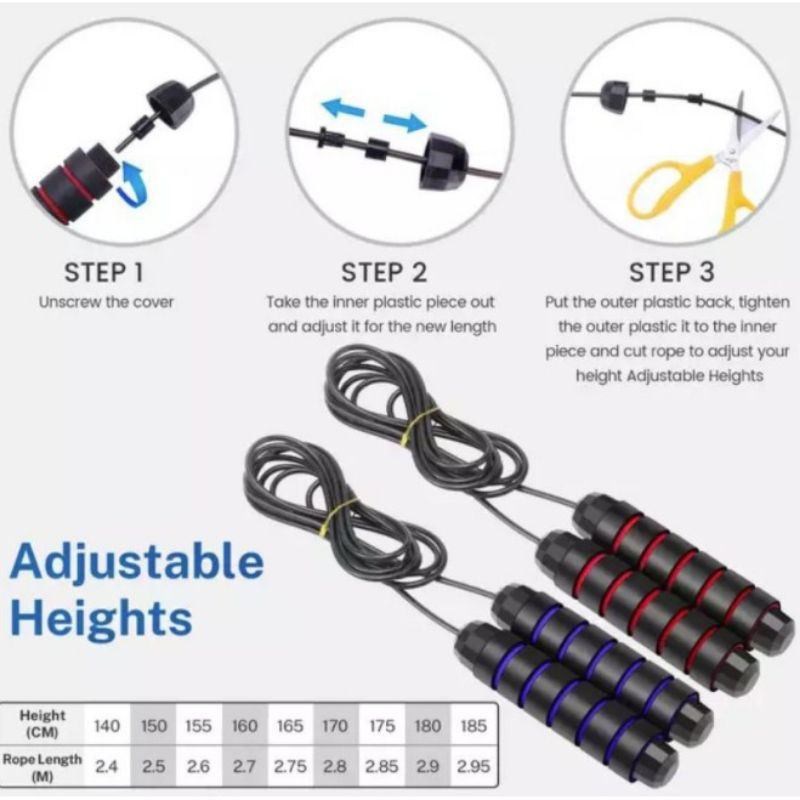 STEP 1
Unscrew the cover

STEP 2
Take the inner plastic piece out and adjust it for the new length

STEP 3
Put the outer plastic back, tighten the outer plastic it to the inner piece and cut rope to adjust your height Adjustable Heights

Adjustable Heights

| Height (CM) | 140 | 150 | 155 | 160 | 165 | 170 | 175 | 180 | 185 |
|---|---|---|---|---|---|---|---|---|---|
| Rope Length (M) | 2.4 | 2.5 | 2.6 | 2.7 | 2.75 | 2.8 | 2.85 | 2.9 | 2.95 |