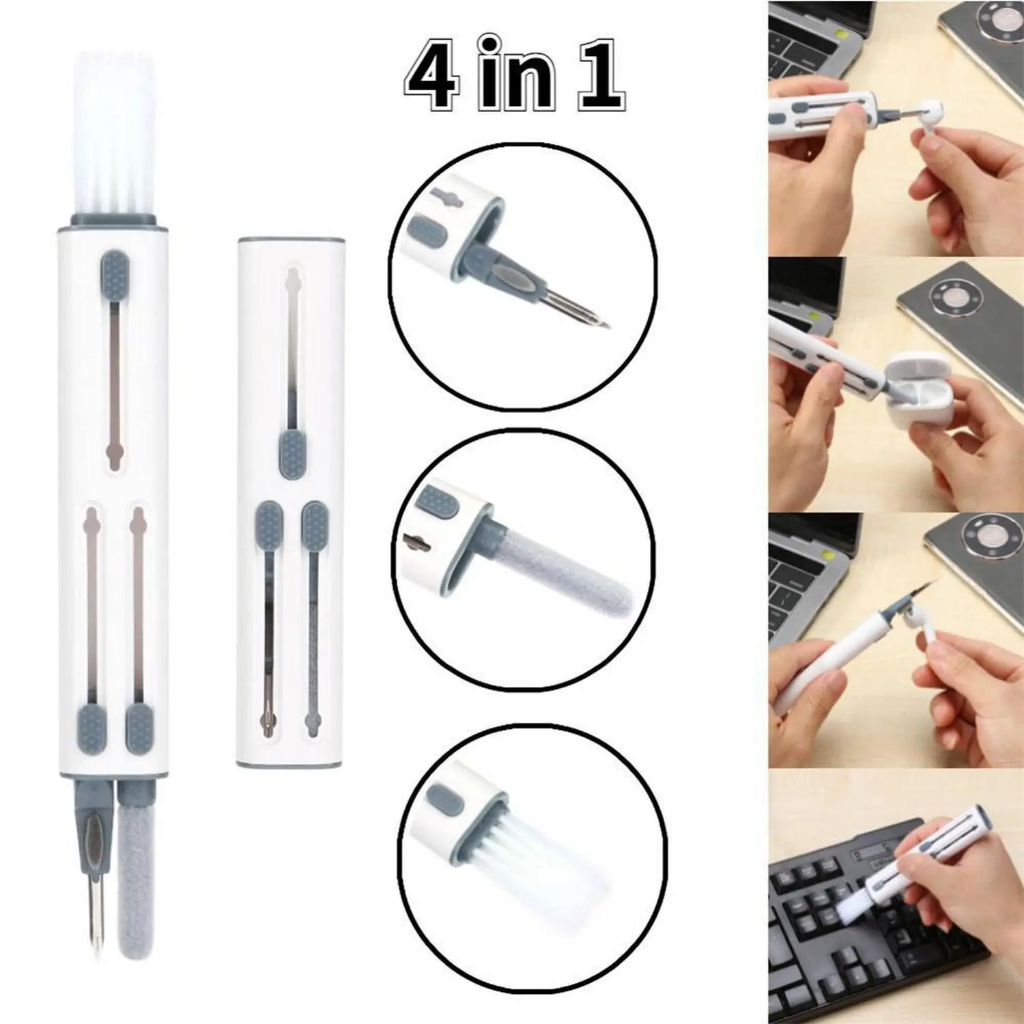 4 in 1