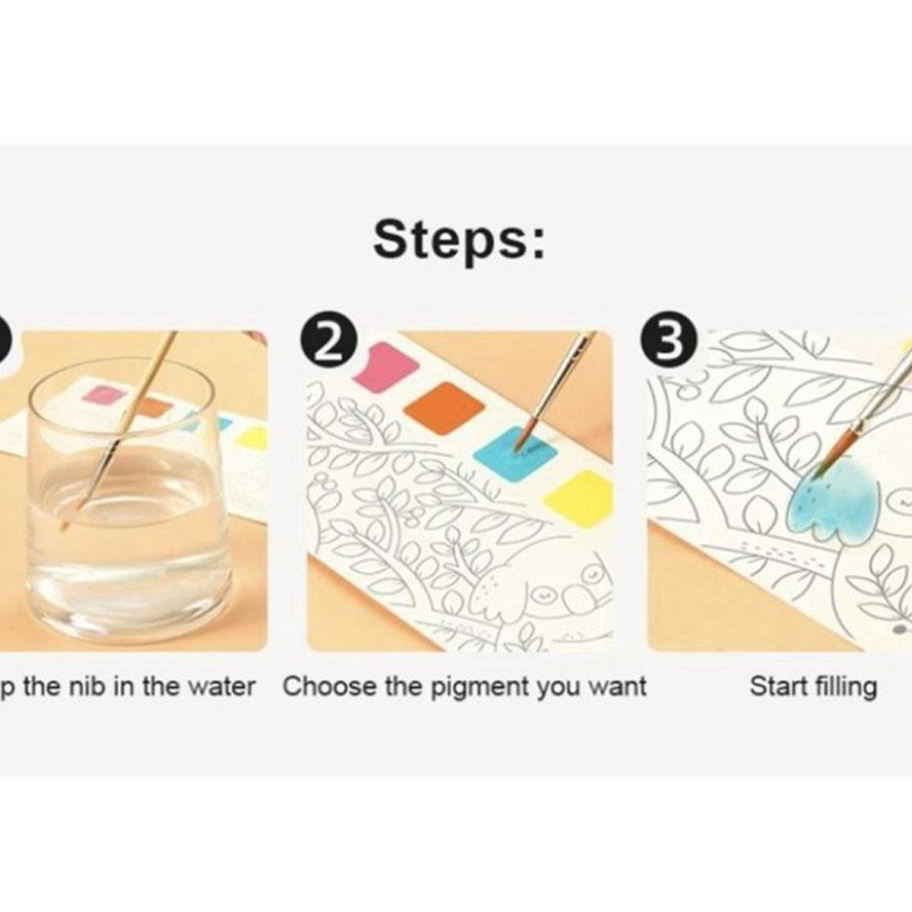 Steps:

2

3

p the nib in the water

Choose the pigment you want

Start filling