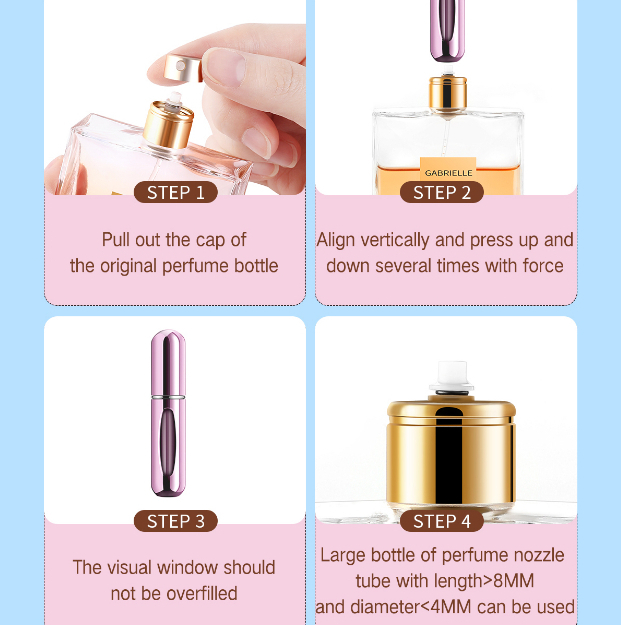 STEP 1

Pull out the cap of the original perfume bottle

GABRIELLE

STEP 2

Align vertically and press up and down several times with force

STEP 3

The visual window should not be overfilled

STEP 4

Large bottle of perfume nozzle tube with length>8MM and diameter<4MM can be used