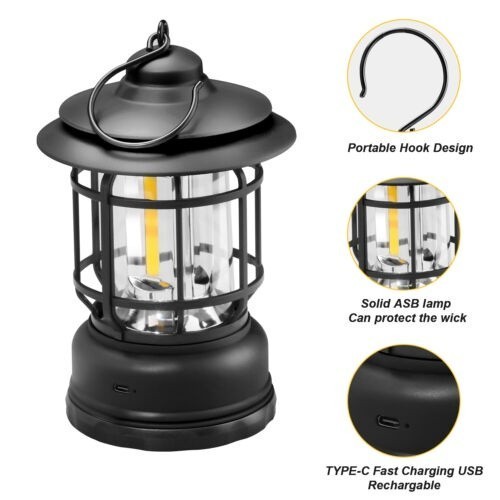 Portable Hook Design

Solid ASB lamp
Can protect the wick

TYPE-C Fast Charging USB
Rechargable