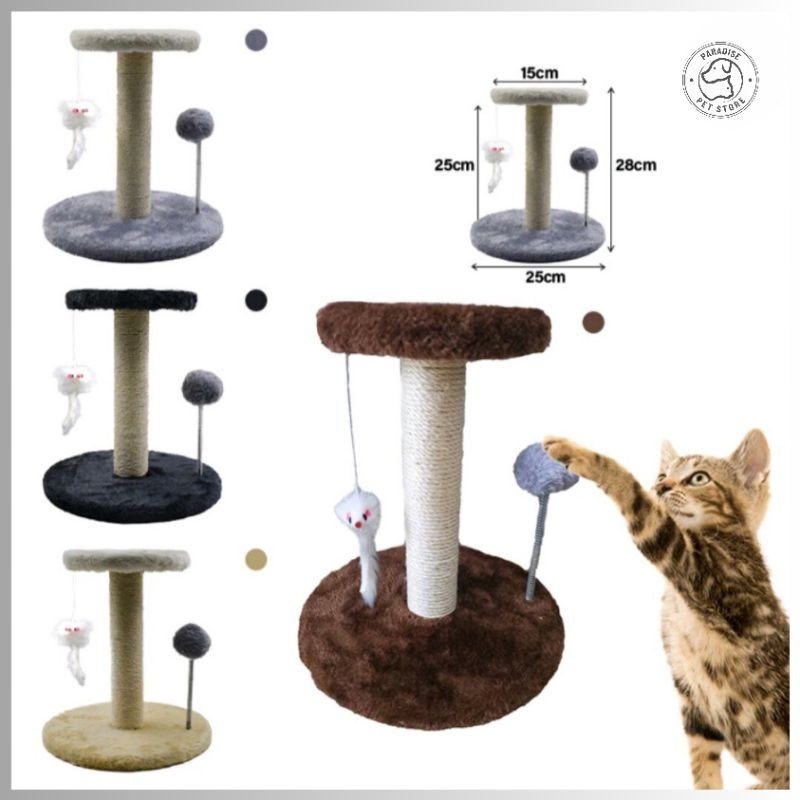 PARADISE
PET STORE

15cm
25cm
28cm
25cm