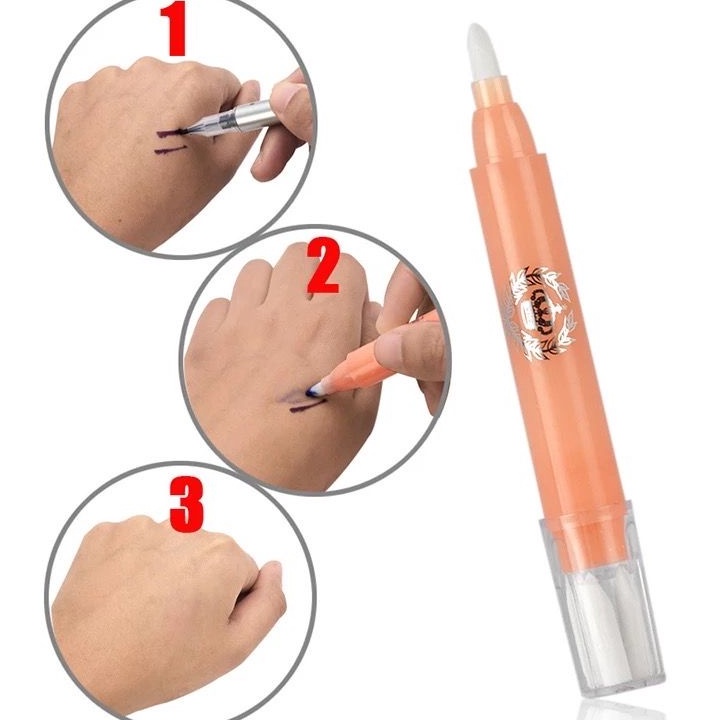 1

2

3