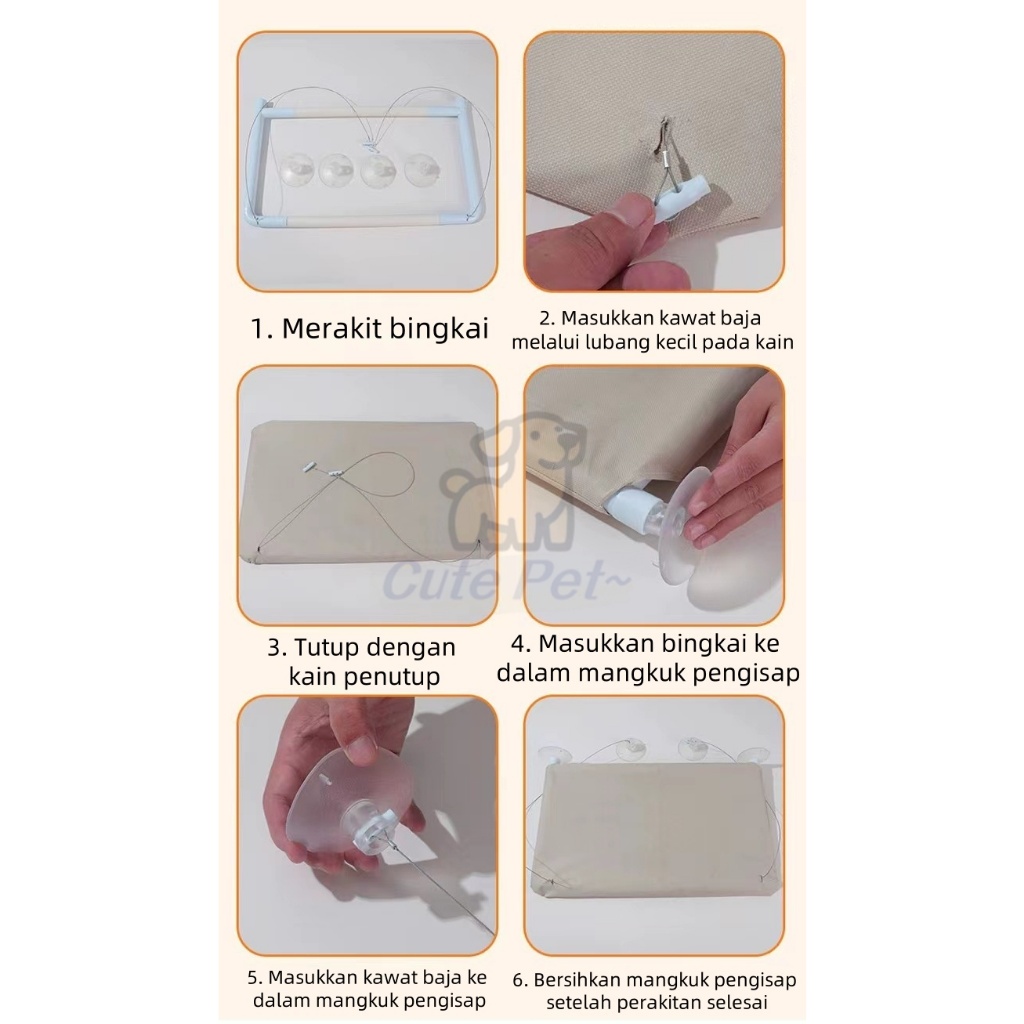 1. Merakit bingkai

2. Masukkan kawat baja melalui lubang kecil pada kain

Cute Pet~

3. Tutup dengan kain penutup

4. Masukkan bingkai ke dalam mangkuk pengisap

5. Masukkan kawat baja ke dalam mangkuk pengisap

6. Bersihkan mangkuk pengisap setelah perakitan selesai