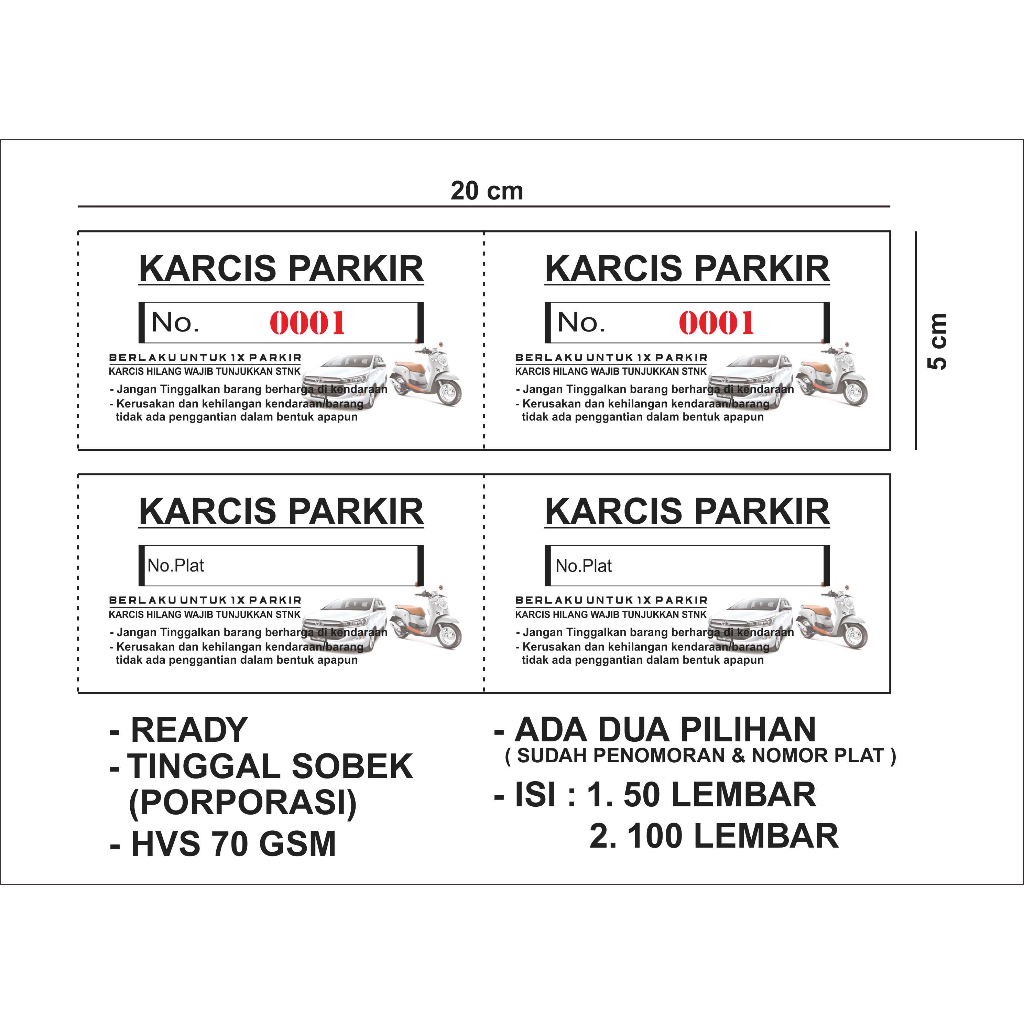 20 cm

5 cm

KARCIS PARKIR

No. 0001

BERLAKU UNTUK 1X PARKIR
KARCIS HILANG WAJIB TUNJUKKAN STNK
- Jangan Tinggalkan barang berharga di kendaraan
- Kerusakan dan kehilangan kendaraan/barang tidak ada penggantian dalam bentuk apapun

KARCIS PARKIR

No. 0001

BERLAKU UNTUK 1X PARKIR
KARCIS HILANG WAJIB TUNJUKKAN STNK
- Jangan Tinggalkan barang berharga di kendaraan
- Kerusakan dan kehilangan kendaraan/barang tidak ada penggantian dalam bentuk apapun

KARCIS PARKIR

No.Plat

BERLAKU UNTUK 1X PARKIR
KARCIS HILANG WAJIB TUNJUKKAN STNK
- Jangan Tinggalkan barang berharga di kendaraan
- Kerusakan dan kehilangan kendaraan/barang tidak ada penggantian dalam bentuk apapun

KARCIS PARKIR

No.Plat

BERLAKU UNTUK 1X PARKIR
KARCIS HILANG WAJIB TUNJUKKAN STNK
- Jangan Tinggalkan barang berharga di kendaraan
- Kerusakan dan kehilangan kendaraan/barang tidak ada penggantian dalam bentuk apapun

- READY
- TINGGAL SOBEK (PORPORASI)
- HVS 70 GSM

- ADA DUA PILIHAN
( SUDAH PENOMORAN & NOMOR PLAT )
- ISI : 1. 50 LEMBAR
2. 100 LEMBAR