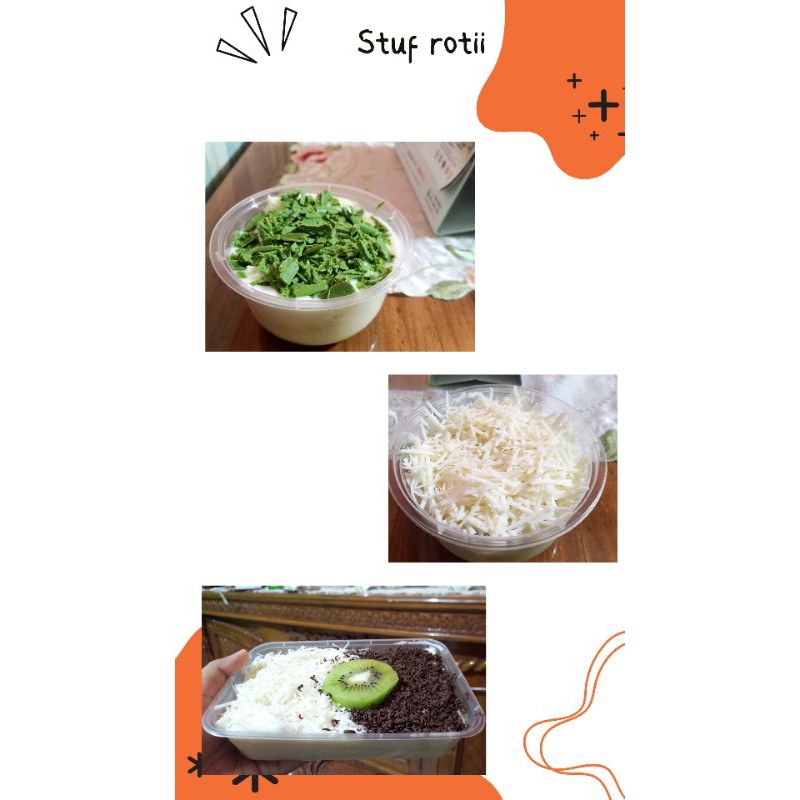 Stuf rotii