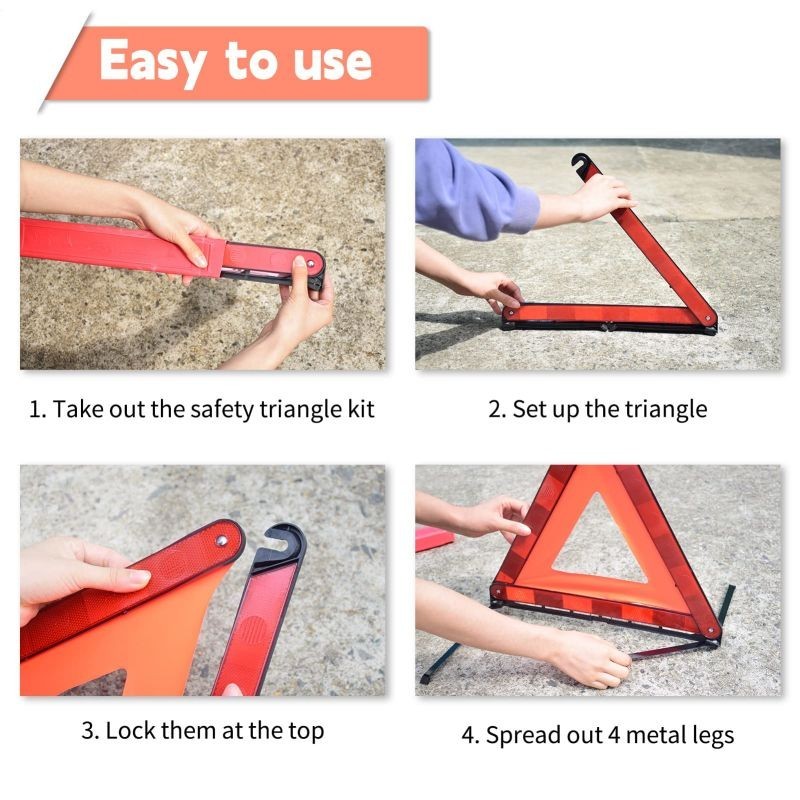 Easy to use

1. Take out the safety triangle kit

2. Set up the triangle

3. Lock them at the top

4. Spread out 4 metal legs