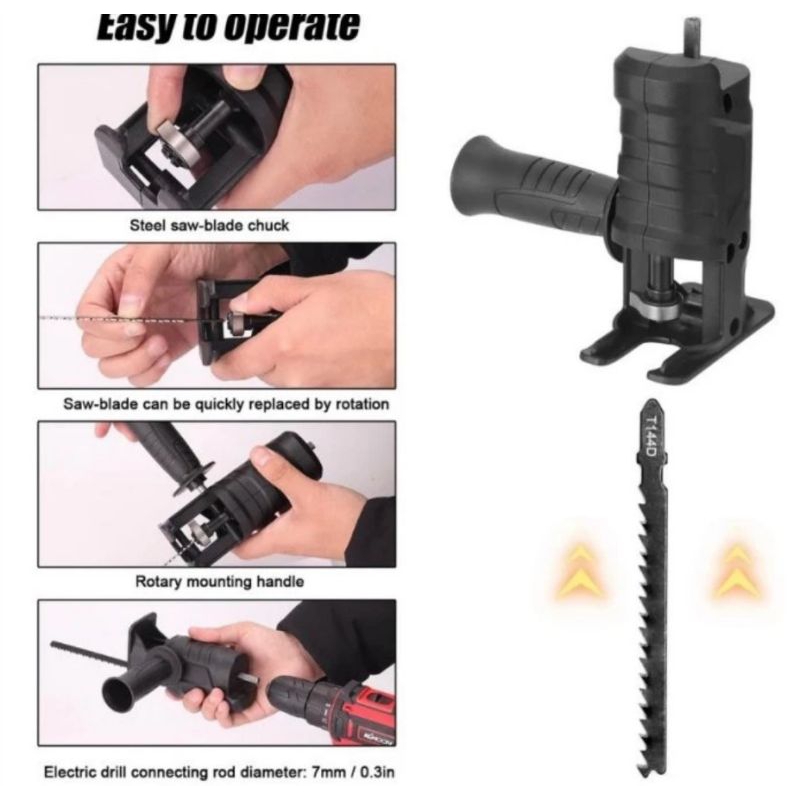 Easy to operate

Steel saw-blade chuck

Saw-blade can be quickly replaced by rotation

Rotary mounting handle

Electric drill connecting rod diameter: 7mm / 0.3in

T144D