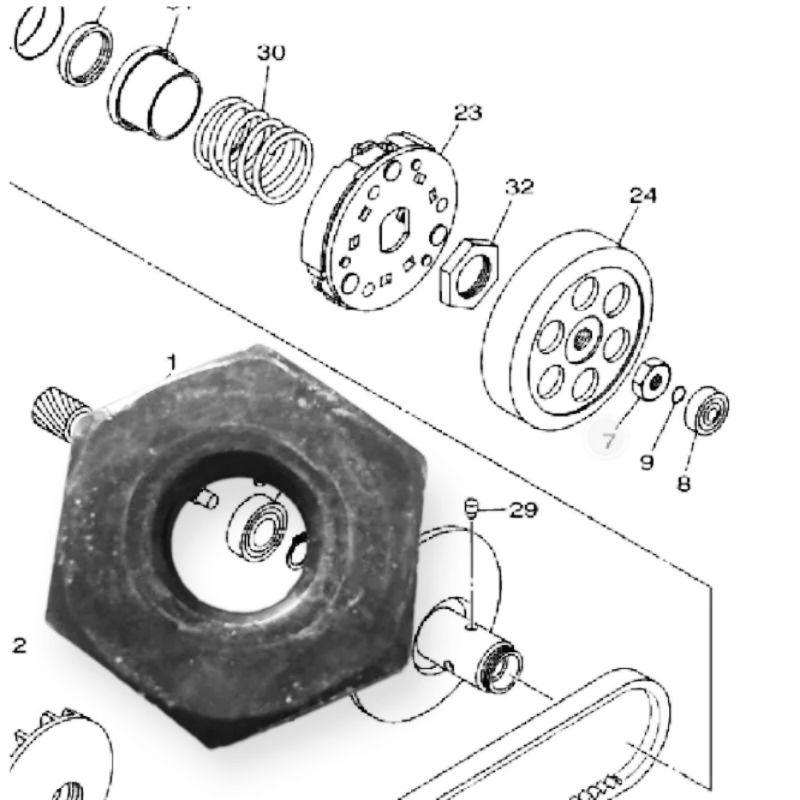 30
23
32
24
1
7
9
8
29
2