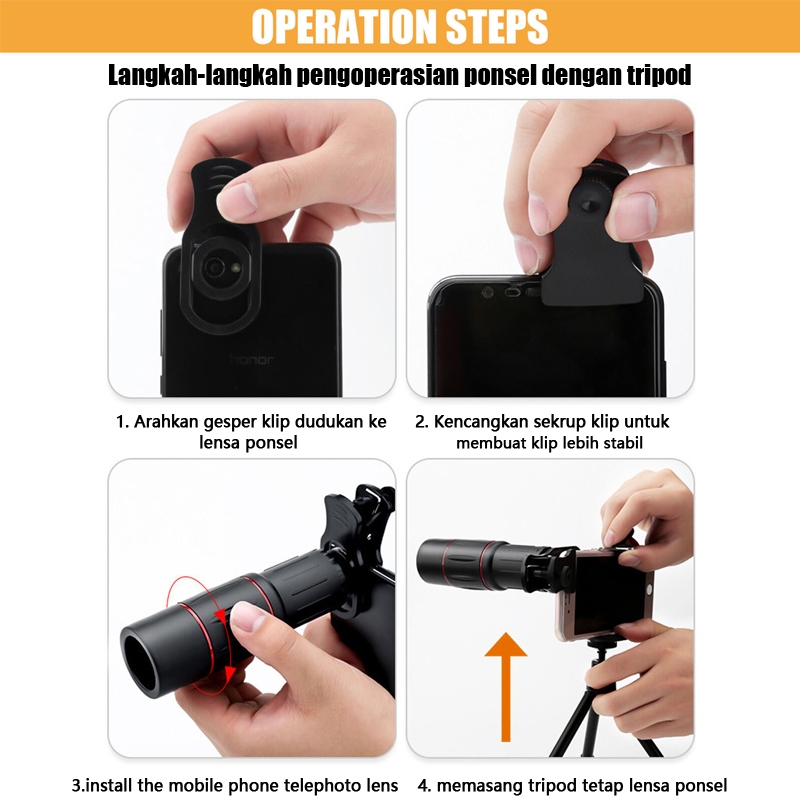 OPERATION STEPS

Langkah-langkah pengoperasian ponsel dengan tripod

honor

1. Arahkan gesper klip dudukan ke lensa ponsel

2. Kencangkan sekrup klip untuk membuat klip lebih stabil

3.install the mobile phone telephoto lens

4. memasang tripod tetap lensa ponsel