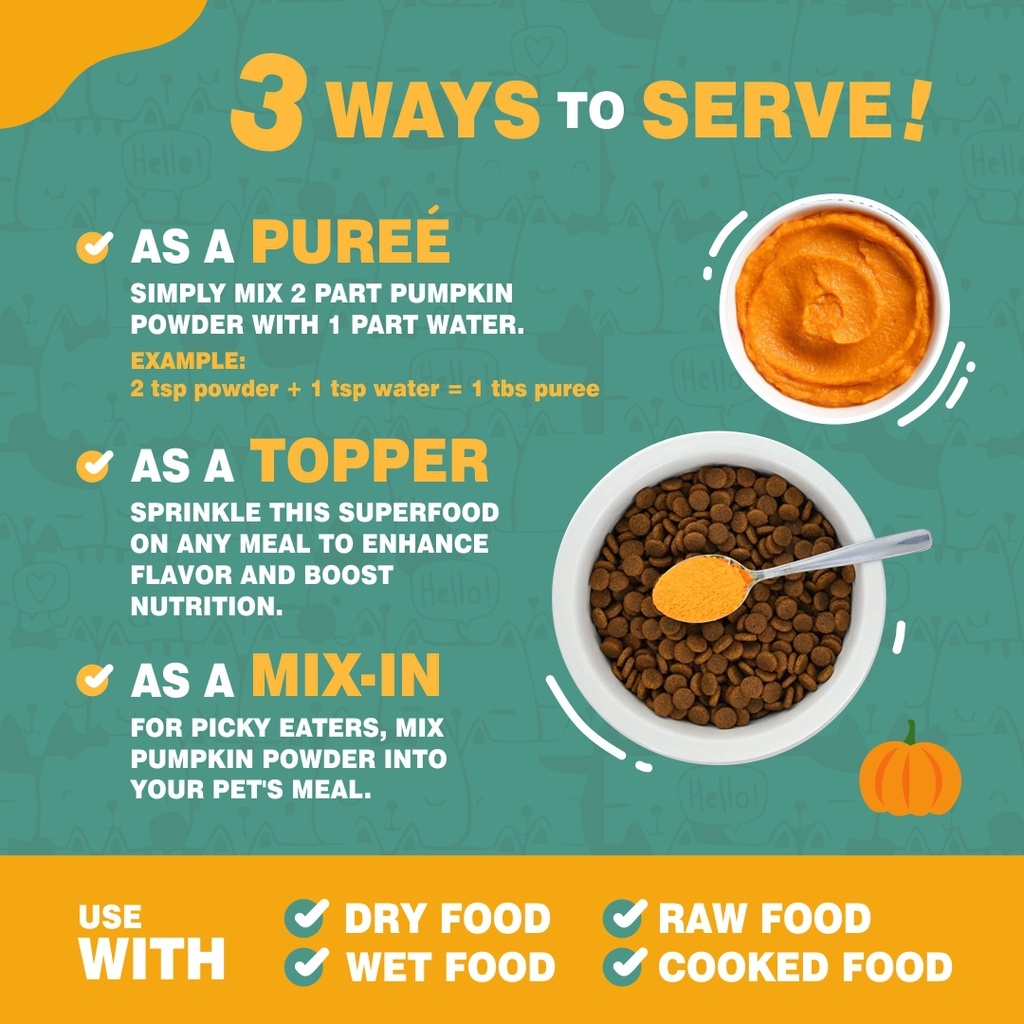 3 WAYS TO SERVE!

AS A PUREÉ

SIMPLY MIX 2 PART PUMPKIN POWDER WITH 1 PART WATER.

EXAMPLE:
2 tsp powder + 1 tsp water = 1 tbs puree

AS A TOPPER

SPRINKLE THIS SUPERFOOD ON ANY MEAL TO ENHANCE FLAVOR AND BOOST NUTRITION.

AS A MIX-IN

FOR PICKY EATERS, MIX PUMPKIN POWDER INTO YOUR PET'S MEAL.

USE WITH

DRY FOOD
WET FOOD
RAW FOOD
COOKED FOOD