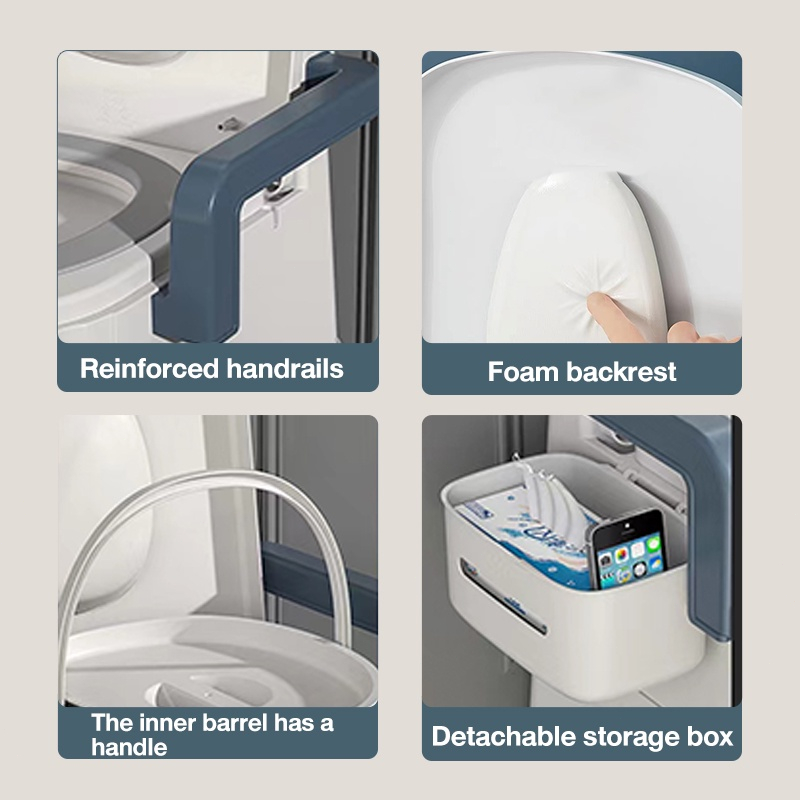 Reinforced handrails

Foam backrest

The inner barrel has a handle

Detachable storage box