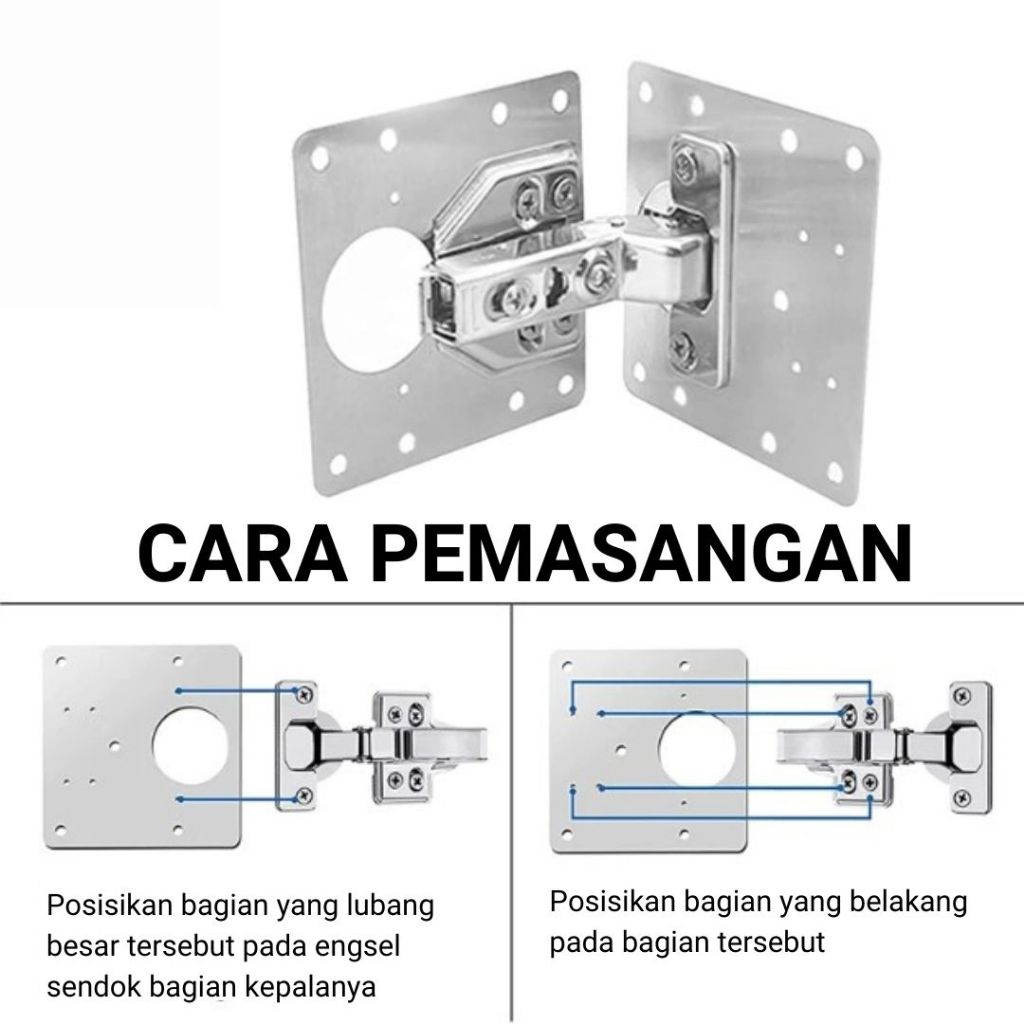 CARA PEMASANGAN

Posisikan bagian yang lubang besar tersebut pada engsel sendok bagian kepalanya

Posisikan bagian yang belakang pada bagian tersebut