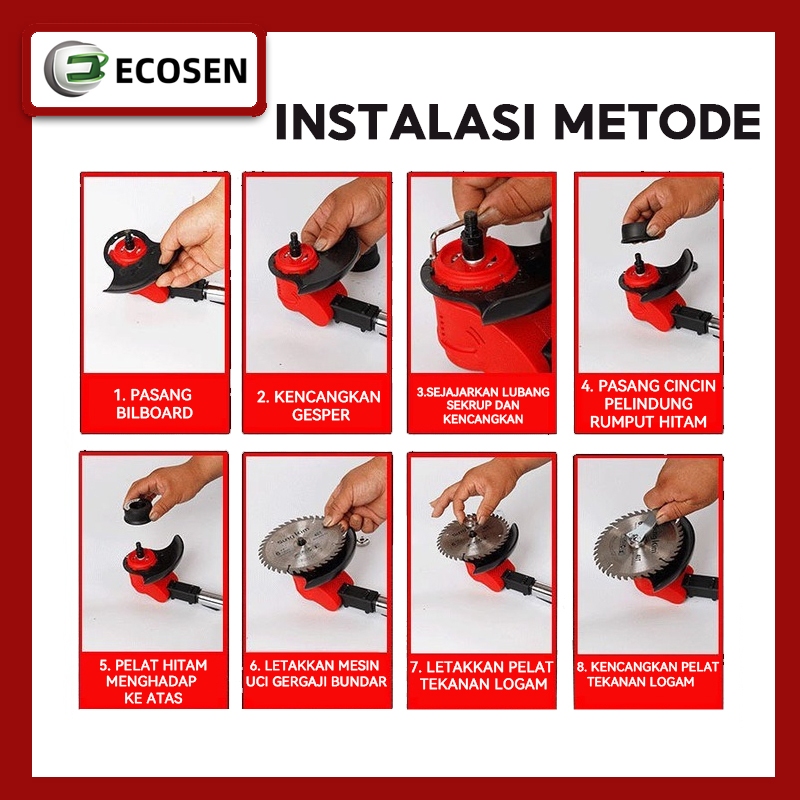 ECOSEN

INSTALASI METODE

1. PASANG BILBOARD

2. KENCANGKAN GESPER

3.SEJAJARKAN LUBANG SEKRUP DAN KENCANGKAN

4. PASANG CINCIN PELINDUNG RUMPUT HITAM

5. PELAT HITAM MENGHADAP KE ATAS

6. LETAKKAN MESIN UCI GERGAJI BUNDAR

7. LETAKKAN PELAT TEKANAN LOGAM

8. KENCANGKAN PELAT TEKANAN LOGAM