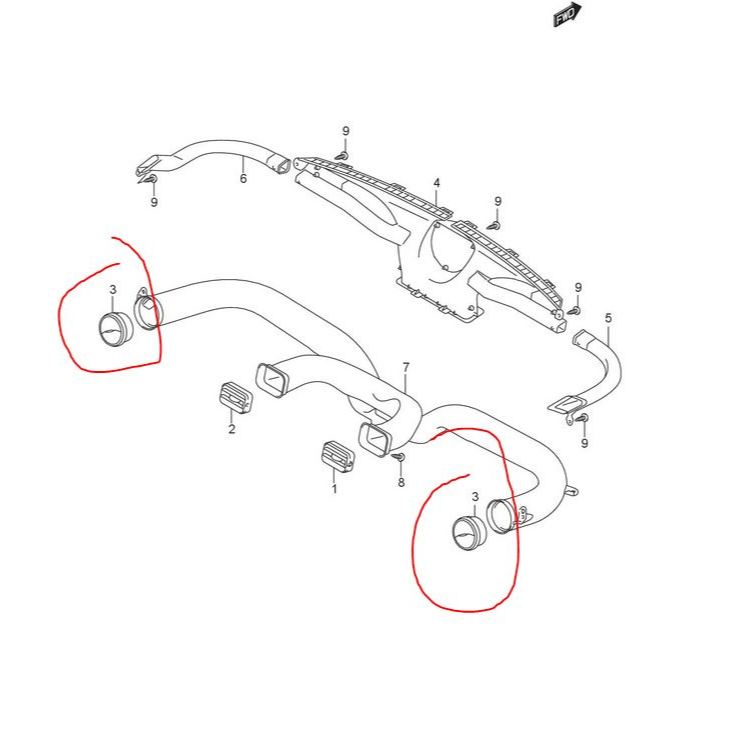 FWD

9
6
9
4
9
9
5
3
7
2
9
8
1
3