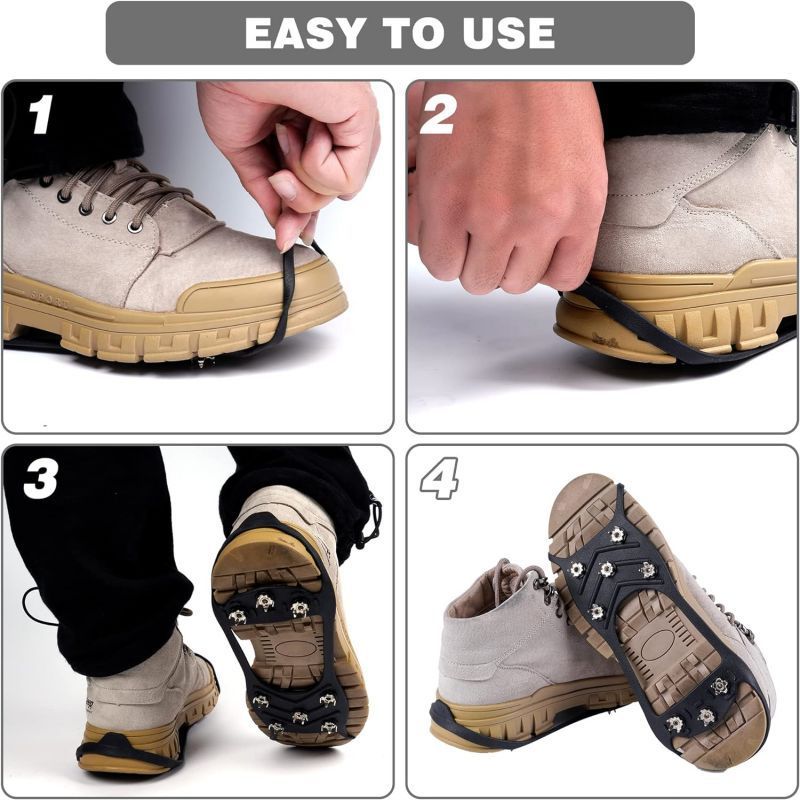 EASY TO USE

1

SPORT

2

3

4