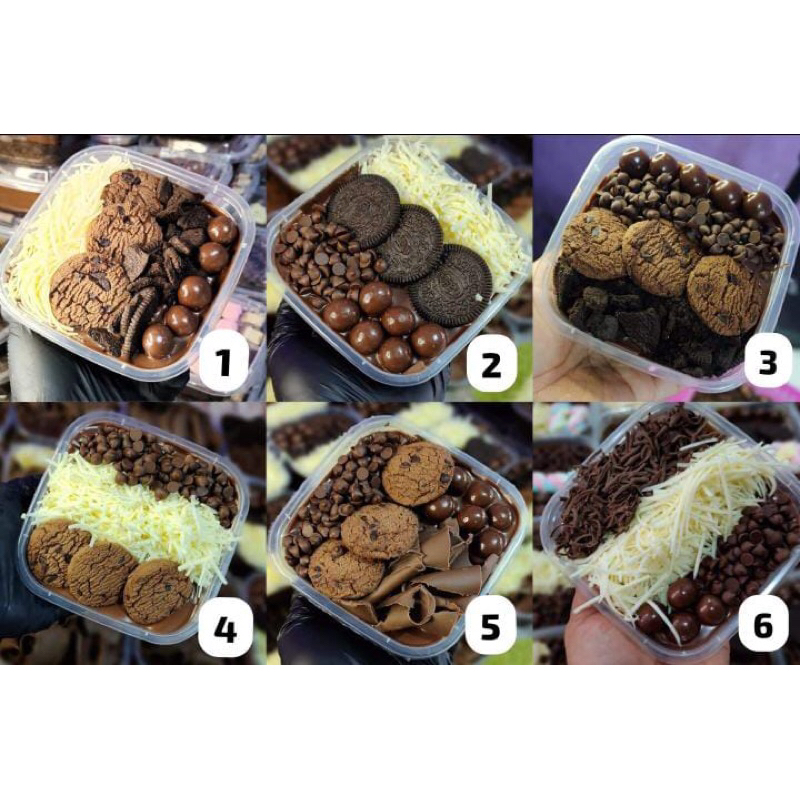 1

2

3

4

5

6