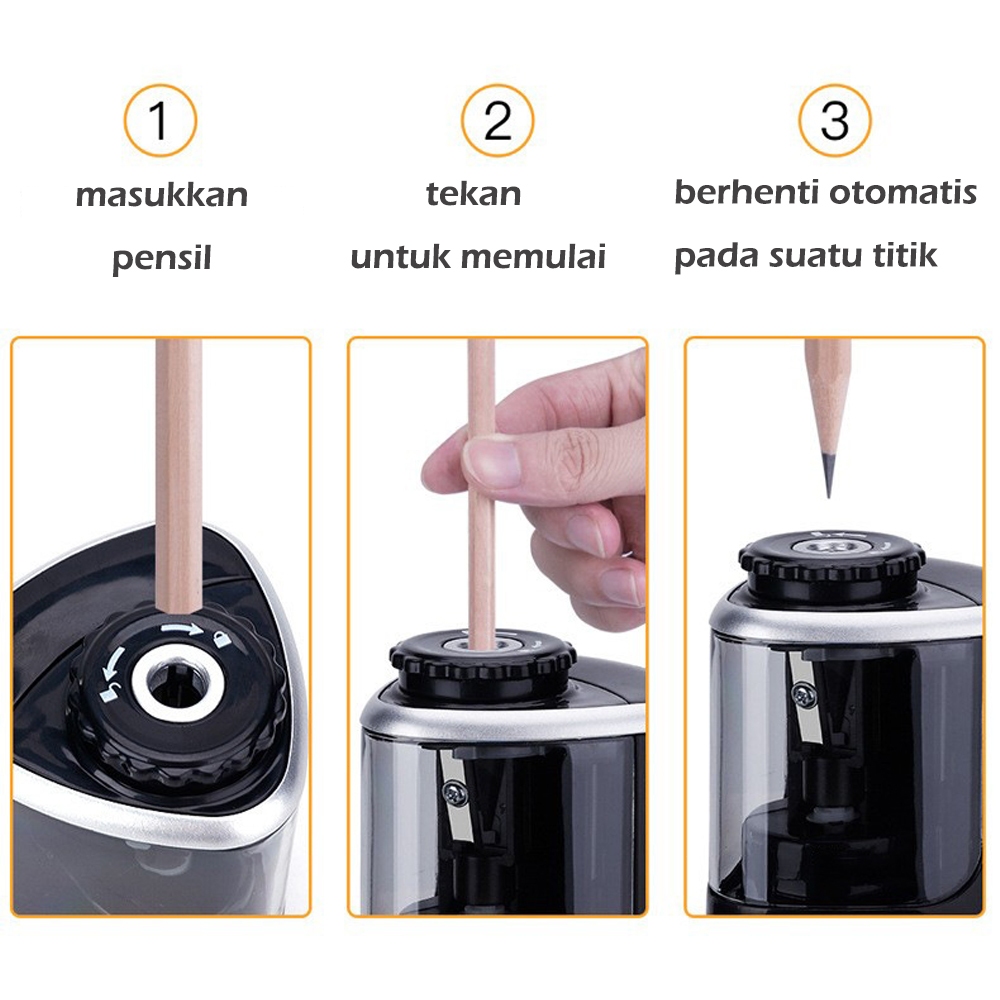 1
masukkan pensil

2
tekan untuk memulai

3
berhenti otomatis pada suatu titik