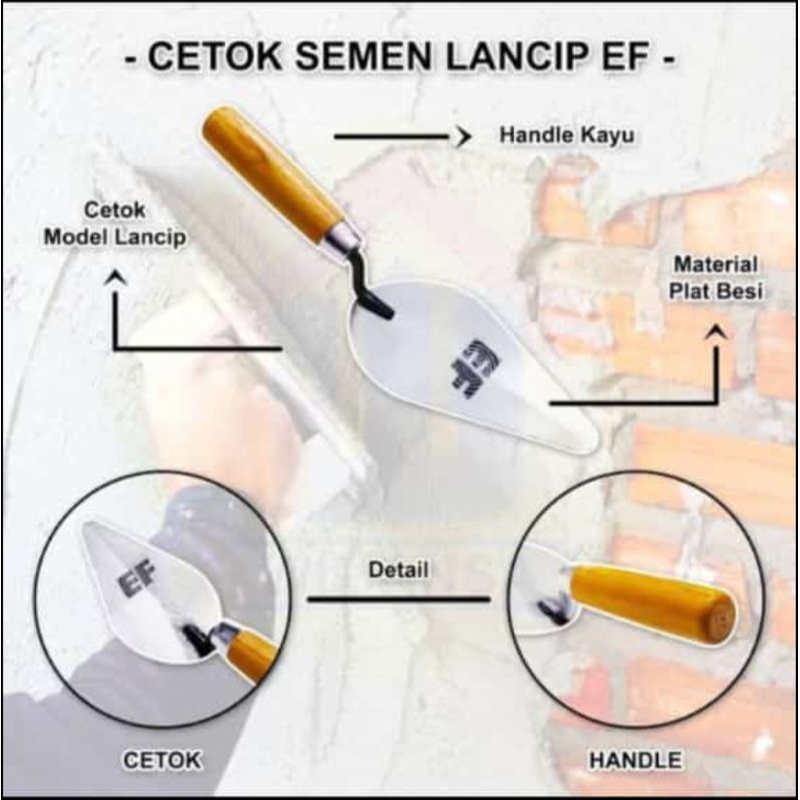 - CETOK SEMEN LANCIP EF -

Handle Kayu

Cetok
Model Lancip

Material
Plat Besi

EF

EF

Detail

CETOK

HANDLE