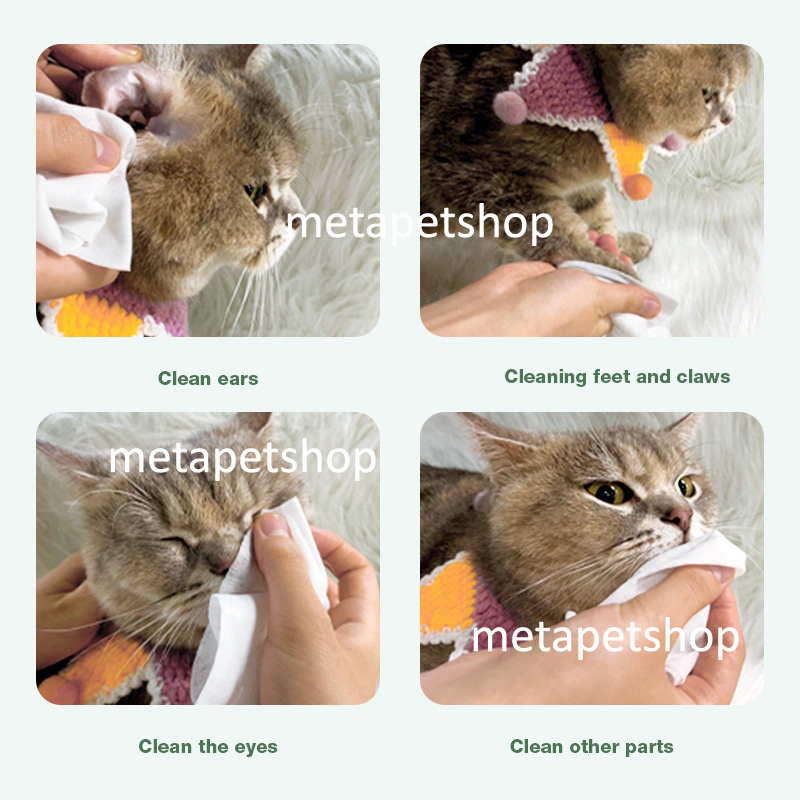 metapetshop

Clean ears

Cleaning feet and claws

metapetshop

metapetshop

Clean the eyes

Clean other parts