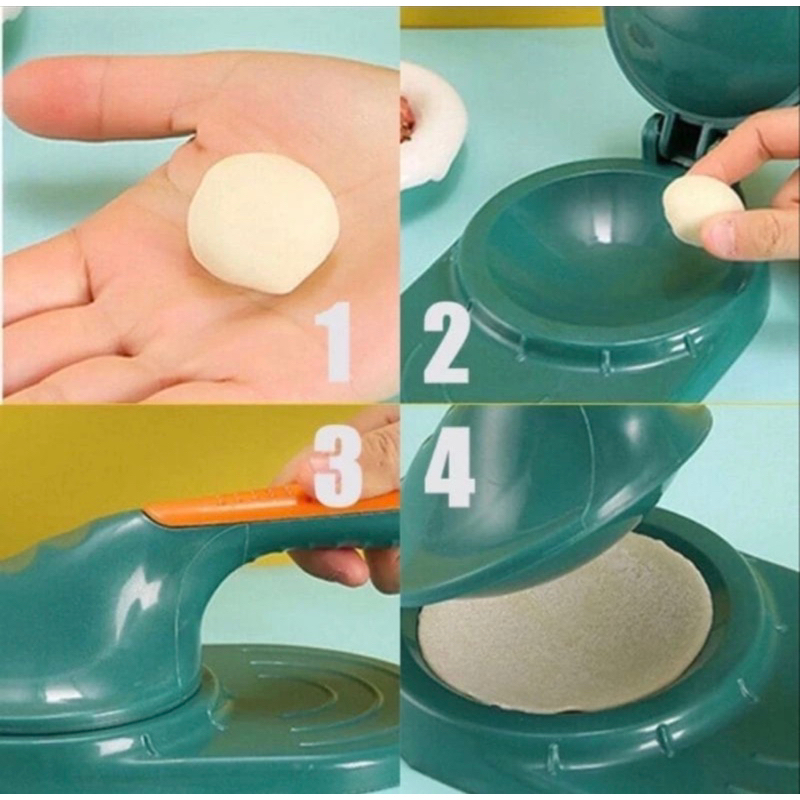 1
2
3
4