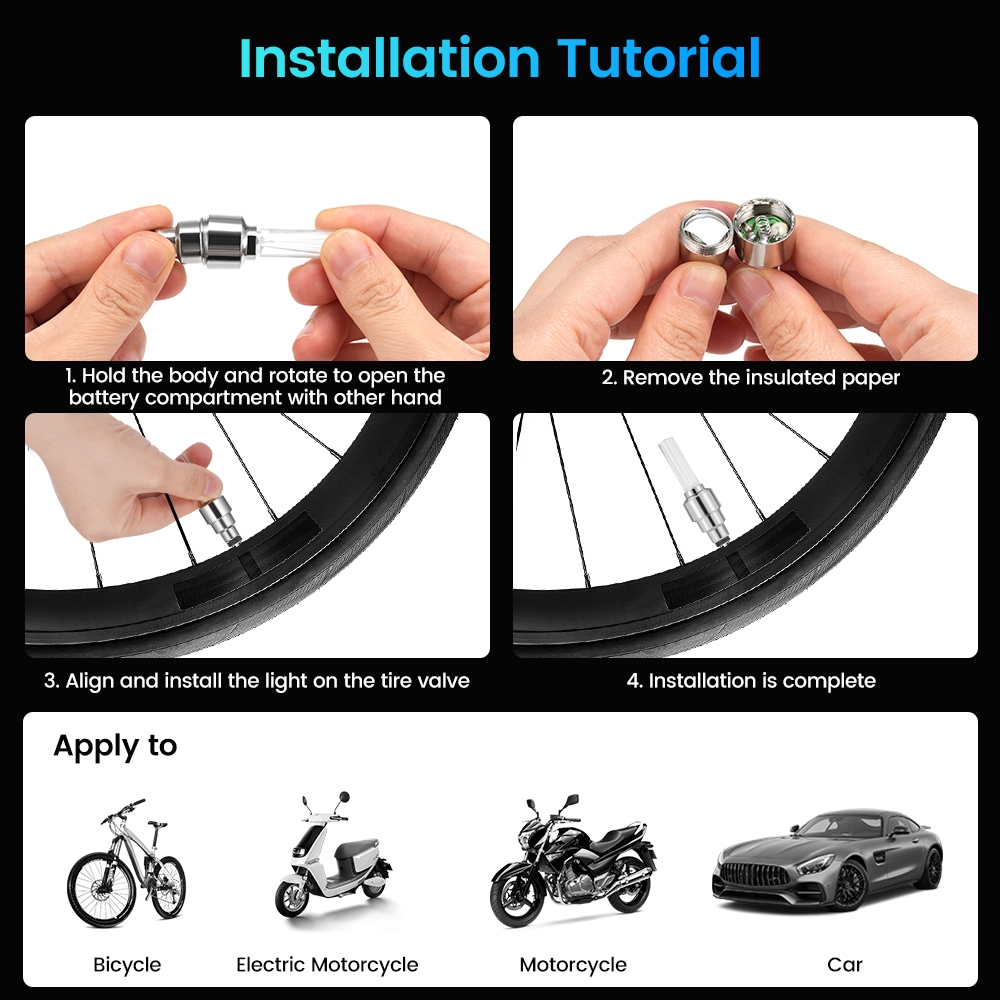 Installation Tutorial

1. Hold the body and rotate to open the battery compartment with other hand

2. Remove the insulated paper

3. Align and install the light on the tire valve

4. Installation is complete

Apply to

Bicycle

Electric Motorcycle

Motorcycle

Car