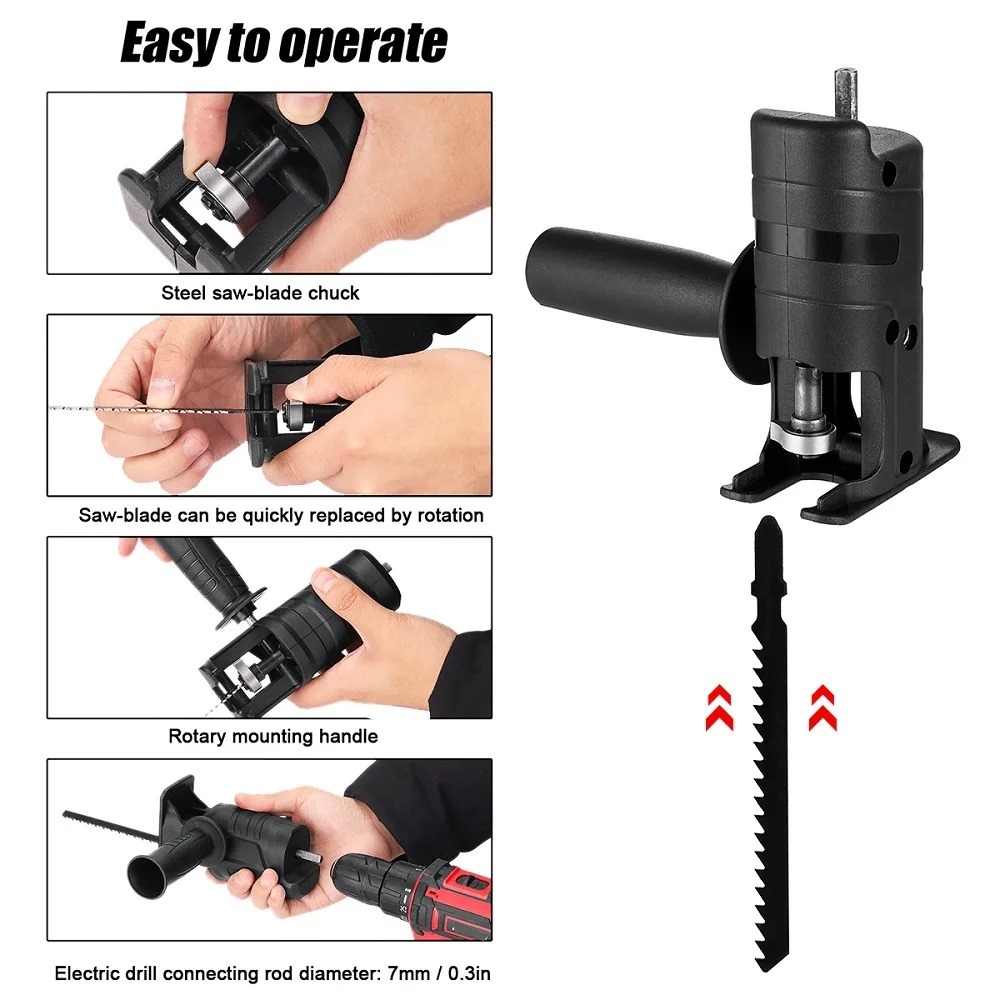 Easy to operate

Steel saw-blade chuck

Saw-blade can be quickly replaced by rotation

Rotary mounting handle

Electric drill connecting rod diameter: 7mm / 0.3in