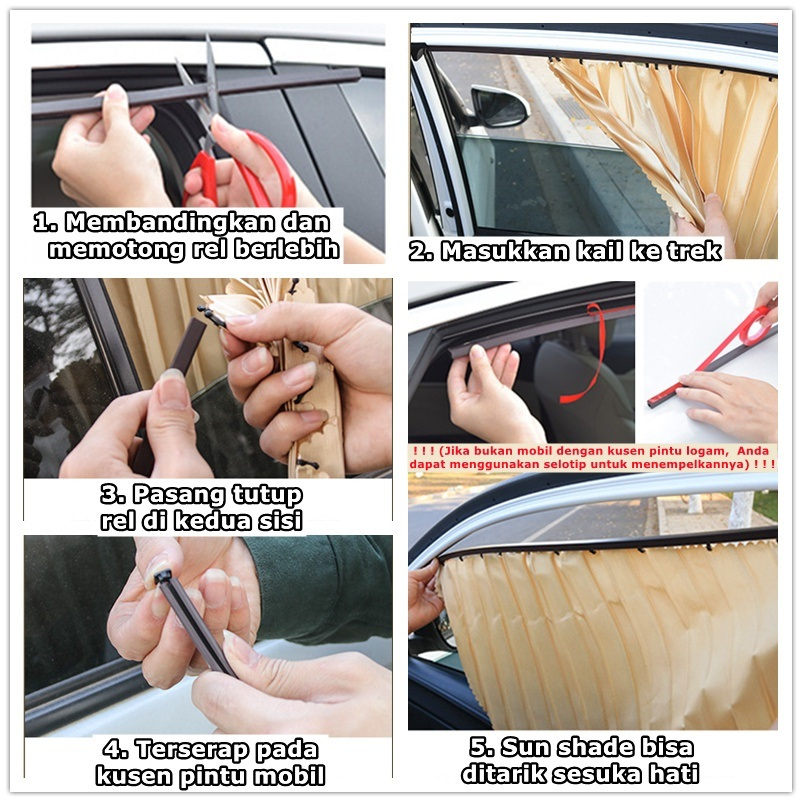 1. Membandingkan dan memotong rel berlebih

2. Masukkan kail ke trek

3. Pasang tutup rel di kedua sisi

! ! ! (Jika bukan mobil dengan kusen pintu logam, Anda dapat menggunakan selotip untuk menempelkannya) ! ! !

4. Terserap pada kusen pintu mobil

5. Sun shade bisa ditarik sesuka hati