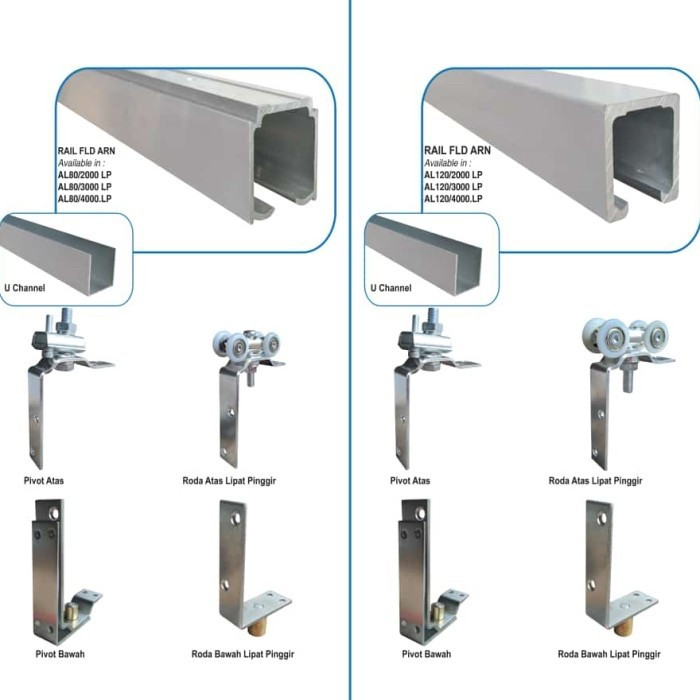 RAIL FLD ARN
Available in :
AL80/2000 LP
AL80/3000 LP
AL80/4000.LP

U Channel

Pivot Atas

Roda Atas Lipat Pinggir

Pivot Bawah

Roda Bawah Lipat Pinggir

RAIL FLD ARN
Available in :
AL120/2000 LP
AL120/3000 LP
AL120/4000.LP

U Channel

Pivot Atas

Roda Atas Lipat Pinggir

Pivot Bawah

Roda Bawah Lipat Pinggir